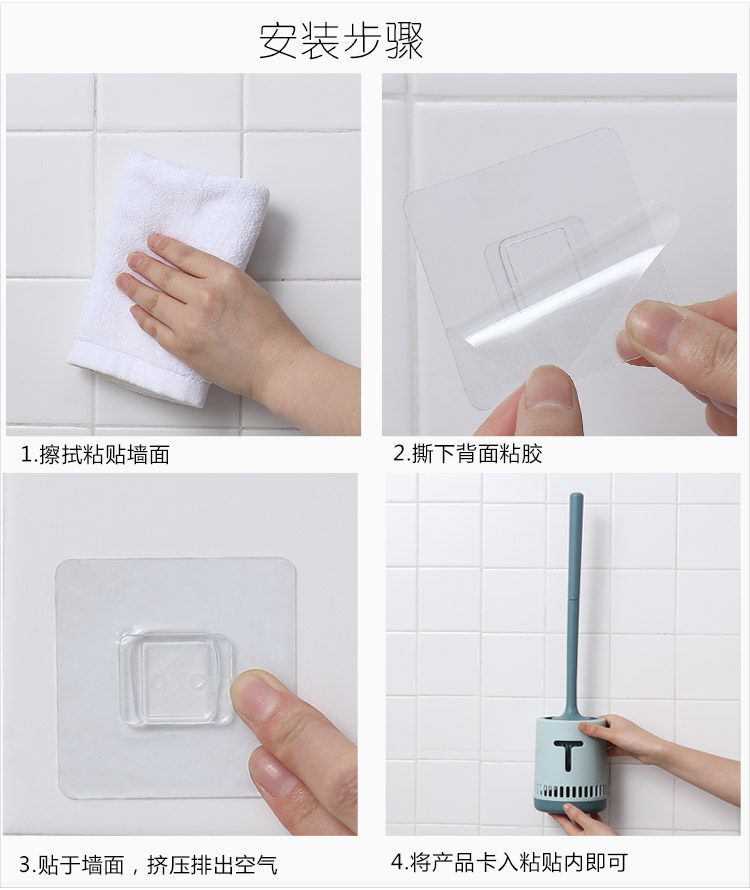 安装步骤

1.擦拭粘贴墙面

2.撕下背面粘胶

3.贴于墙面，挤压排出空气

4.将产品卡入粘贴内即可