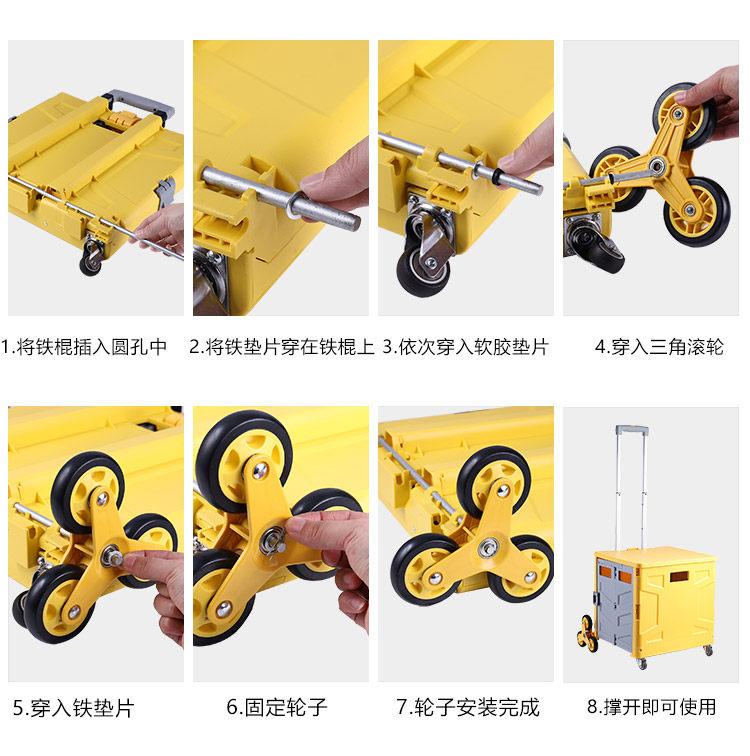 1.将铁棍插入圆孔中

2.将铁垫片穿在铁棍上

3.依次穿入软胶垫片

4.穿入三角滚轮

5.穿入铁垫片

6.固定轮子

7.轮子安装完成

8.撑开即可使用