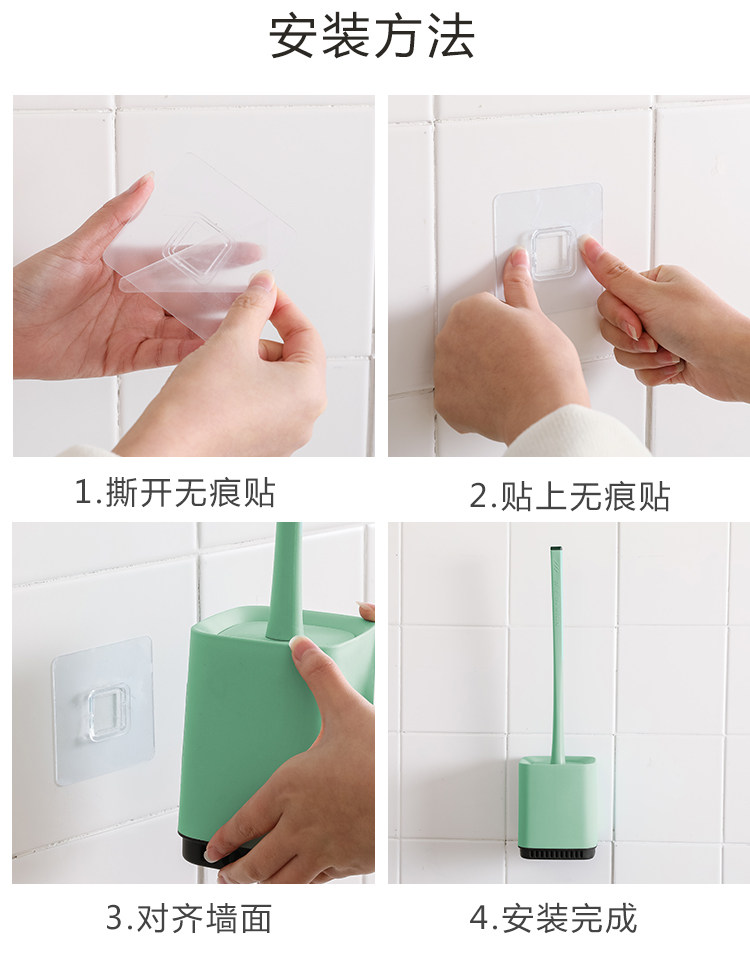 安装方法

1.撕开无痕贴

2.贴上无痕贴

3.对齐墙面

4.安装完成