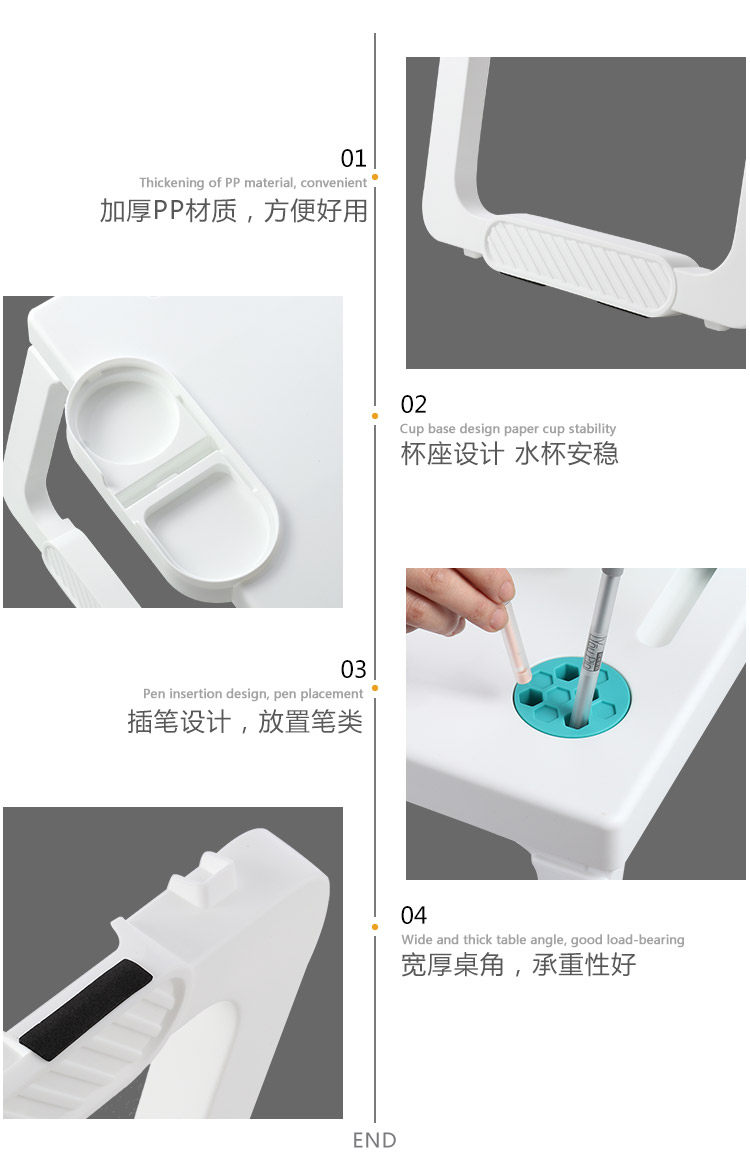 01
Thickening of PP material, convenient
加厚PP材质，方便好用

02
Cup base design paper cup stability
杯座设计 水杯安稳

03
Pen insertion design, pen placement
插笔设计，放置笔类

04
Wide and thick table angle, good load-bearing
宽厚桌角，承重性好

END