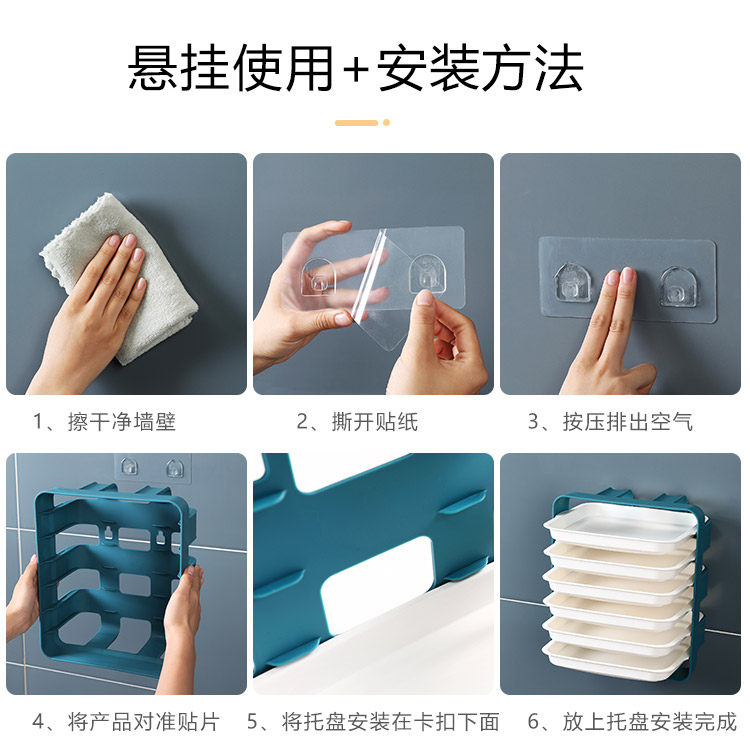 悬挂使用+安装方法

1、擦干净墙壁

2、撕开贴纸

3、按压排出空气

4、将产品对准贴片

5、将托盘安装在卡扣下面

6、放上托盘安装完成