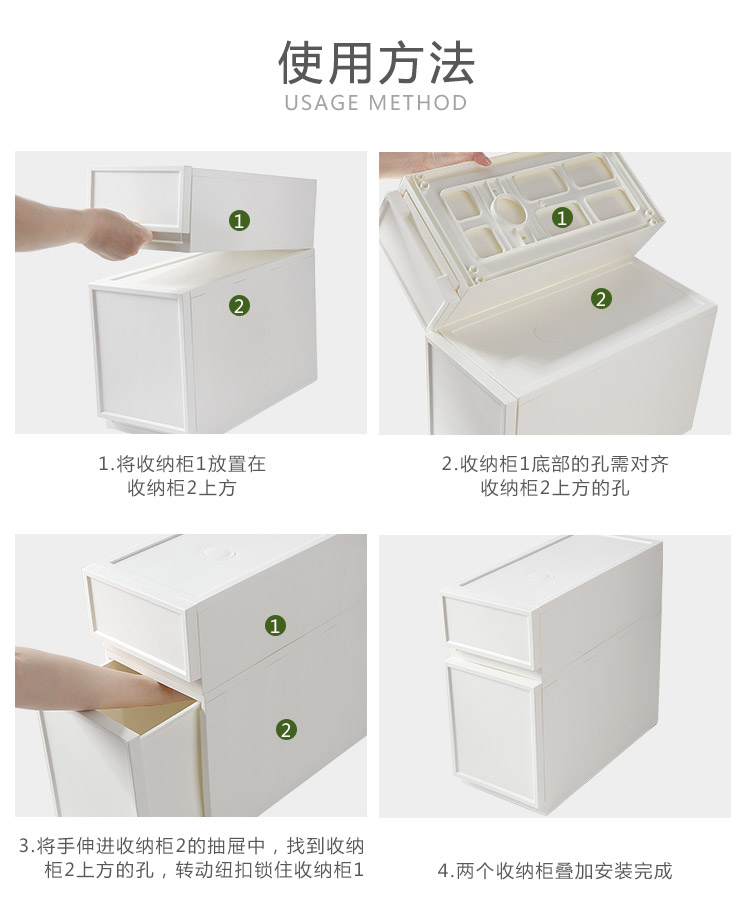 使用方法
USAGE METHOD

1

2

1.将收纳柜1放置在收纳柜2上方

1

2

2.收纳柜1底部的孔需对齐收纳柜2上方的孔

1

2

3.将手伸进收纳柜2的抽屉中，找到收纳柜2上方的孔，转动纽扣锁住收纳柜1

4.两个收纳柜叠加安装完成