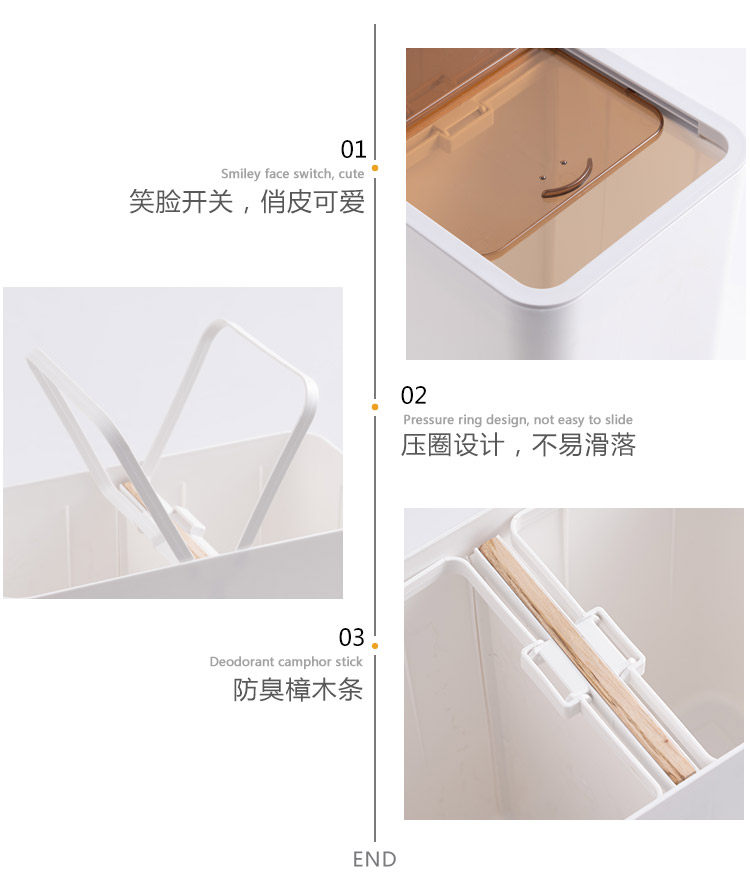 01
Smiley face switch, cute
笑脸开关，俏皮可爱

02
Pressure ring design, not easy to slide
压圈设计，不易滑落

03
Deodorant camphor stick
防臭樟木条

END