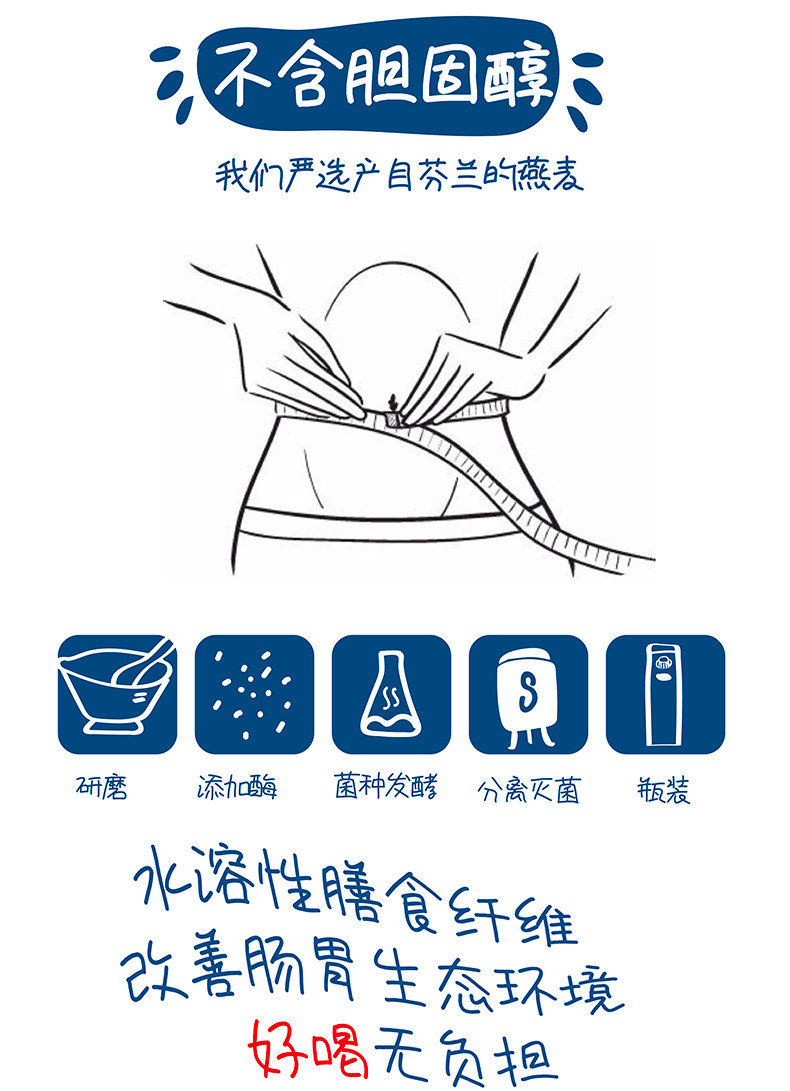 不含胆固醇

我们严选产自芬兰的燕麦

S

研磨 添加酶 菌种发酵 分离灭菌 瓶装

水溶性膳食纤维
改善肠胃生态环境
好喝无负担