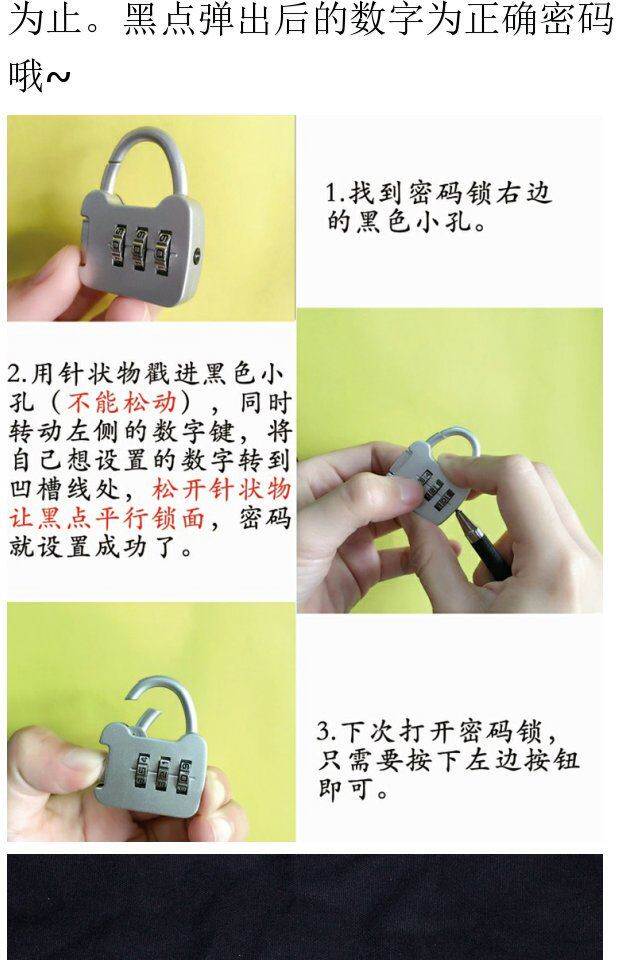 为止。黑点弹出后的数字为正确密码哦~

1.找到密码锁右边的黑色小孔。

2.用针状物戳进黑色小孔（不能松动），同时转动左侧的数字键，将自己想设置的数字转到凹槽线处，松开针状物让黑点平行锁面，密码就设置成功了。

3.下次打开密码锁，只需要按下左边按钮即可。