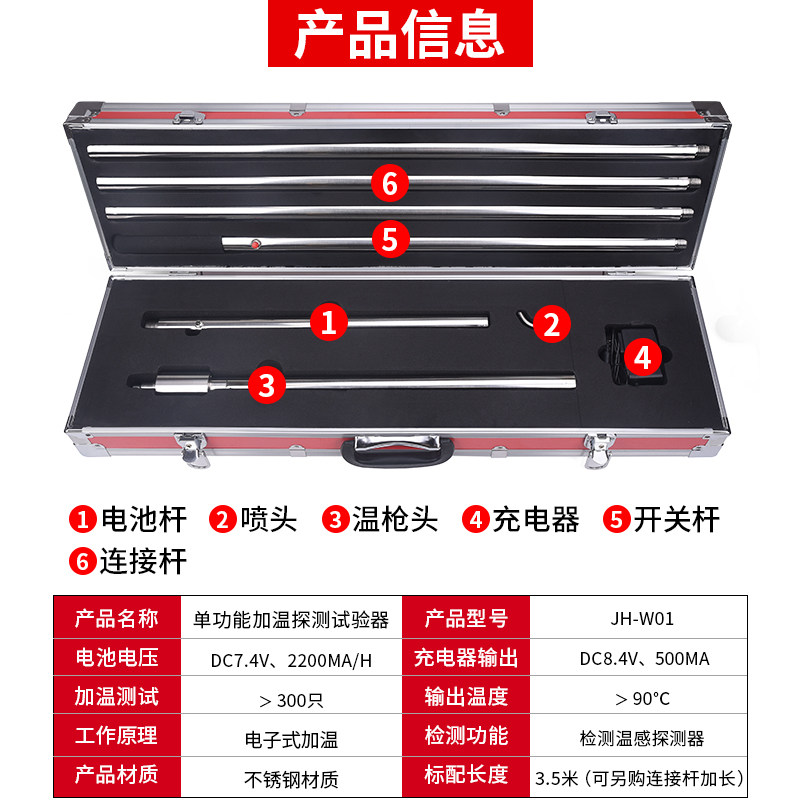 产品信息

6

5

1

2

4

3

1 电池杆 2 喷头 3 温枪头 4 充电器 5 开关杆
6 连接杆

| 产品名称 | 单功能加温探测试验器 | 产品型号 | JH-W01 |
|---|---|---|---|
| 电池电压 | DC7.4V、2200MA/H | 充电器输出 | DC8.4V、500MA |
| 加温测试 | ＞300只 | 输出温度 | ＞90°C |
| 工作原理 | 电子式加温 | 检测功能 | 检测温感探测器 |
| 产品材质 | 不锈钢材质 | 标配长度 | 3.5米（可另购连接杆加长） |