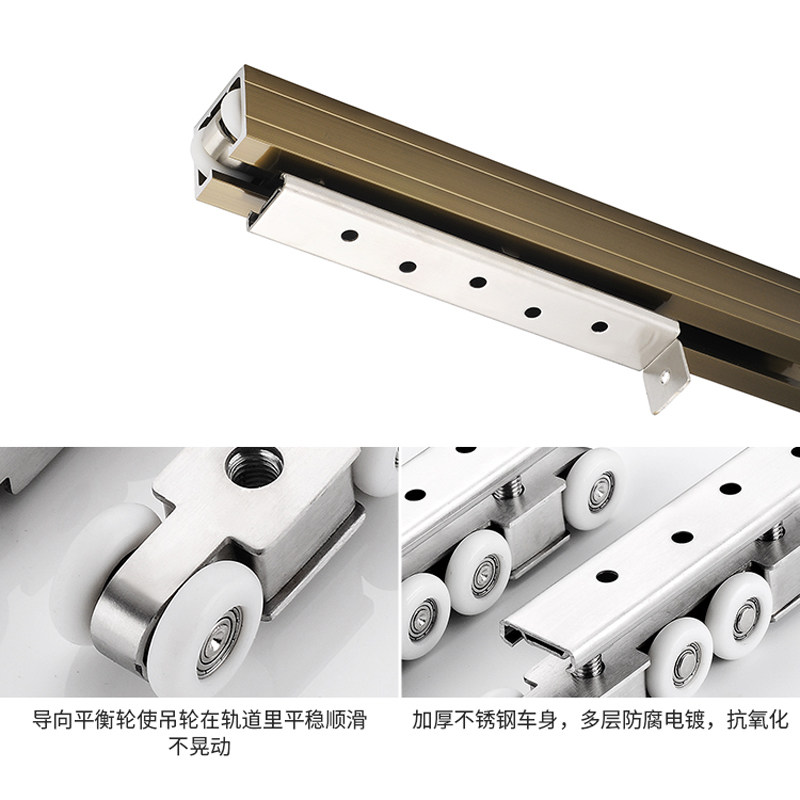 导向平衡轮使吊轮在轨道里平稳顺滑不晃动

加厚不锈钢车身，多层防腐电镀，抗氧化