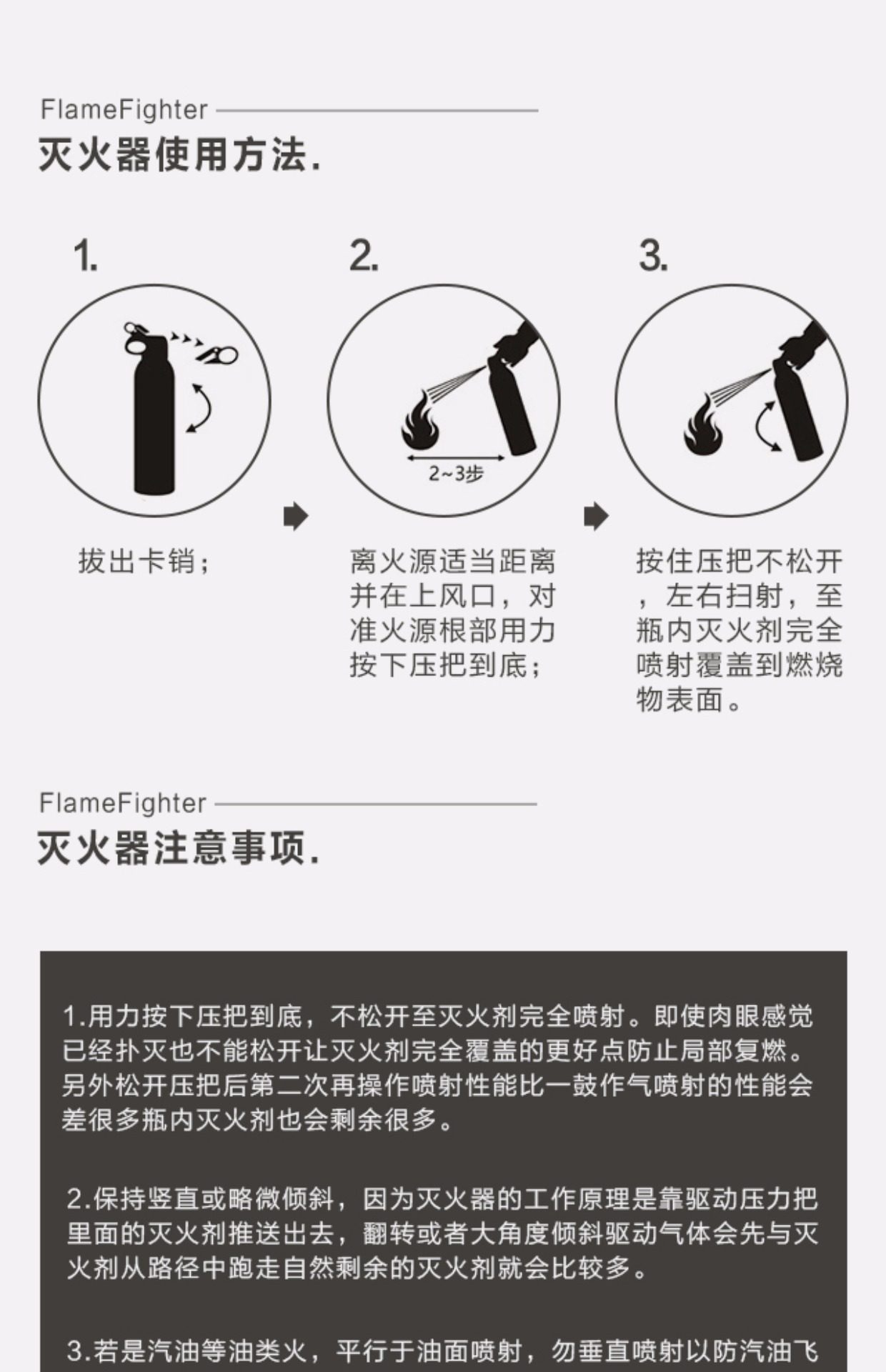 FlameFighter

灭火器使用方法.

1.

拔出卡销；

2.

2~3步

离火源适当距离并在上风口，对准火源根部用力按下压把到底；

3.

按住压把不松开，左右扫射，至瓶内灭火剂完全喷射覆盖到燃烧物表面。

FlameFighter

灭火器注意事项.

1.用力按下压把到底，不松开至灭火剂完全喷射。即使肉眼感觉已经扑灭也不能松开让灭火剂完全覆盖的更好点防止局部复燃。另外松开压把后第二次再操作喷射性能比一鼓作气喷射的性能会差很多瓶内灭火剂也会剩余很多。

2.保持竖直或略微倾斜，因为灭火器的工作原理是靠驱动压力把里面的灭火剂推送出去，翻转或者大角度倾斜驱动气体会先与灭火剂从路径中跑走自然剩余的灭火剂就会比较多。

3.若是汽油等油类火，平行于油面喷射，勿垂直喷射以防汽油飞