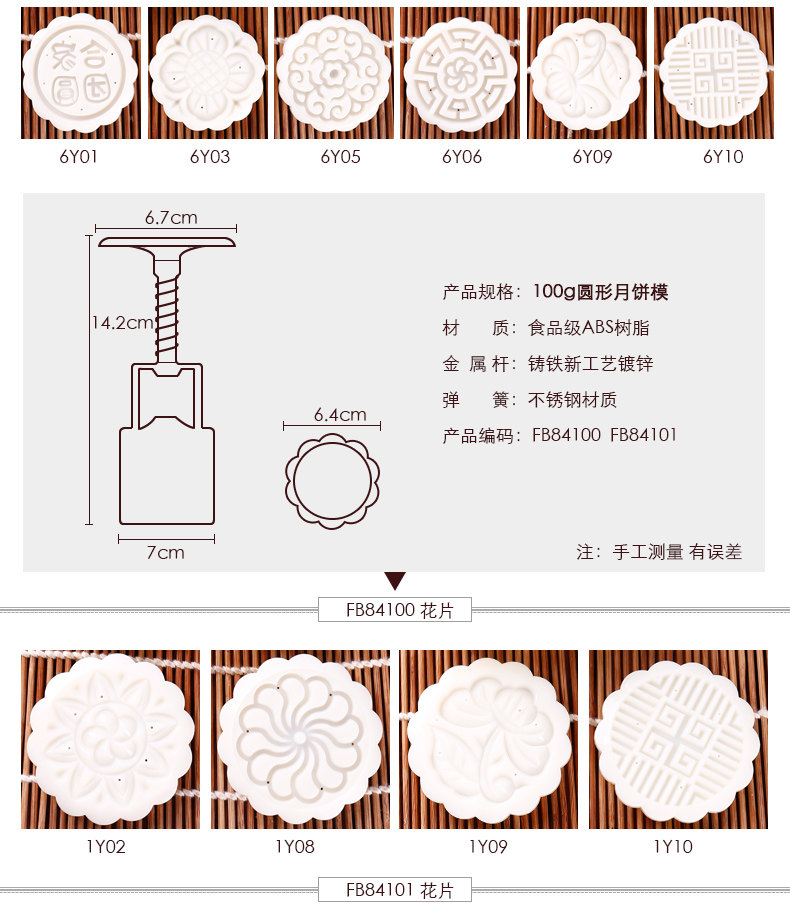 合家团圆

6Y01 6Y03 6Y05 6Y06 6Y09 6Y10

6.7cm

14.2cm

7cm

6.4cm

产品规格：100g圆形月饼模
材　质：食品级ABS树脂
金 属 杆：铸铁新工艺镀锌
弹　簧：不锈钢材质
产品编码：FB84100 FB84101

注：手工测量 有误差

FB84100 花片

1Y02 1Y08 1Y09 1Y10

FB84101 花片