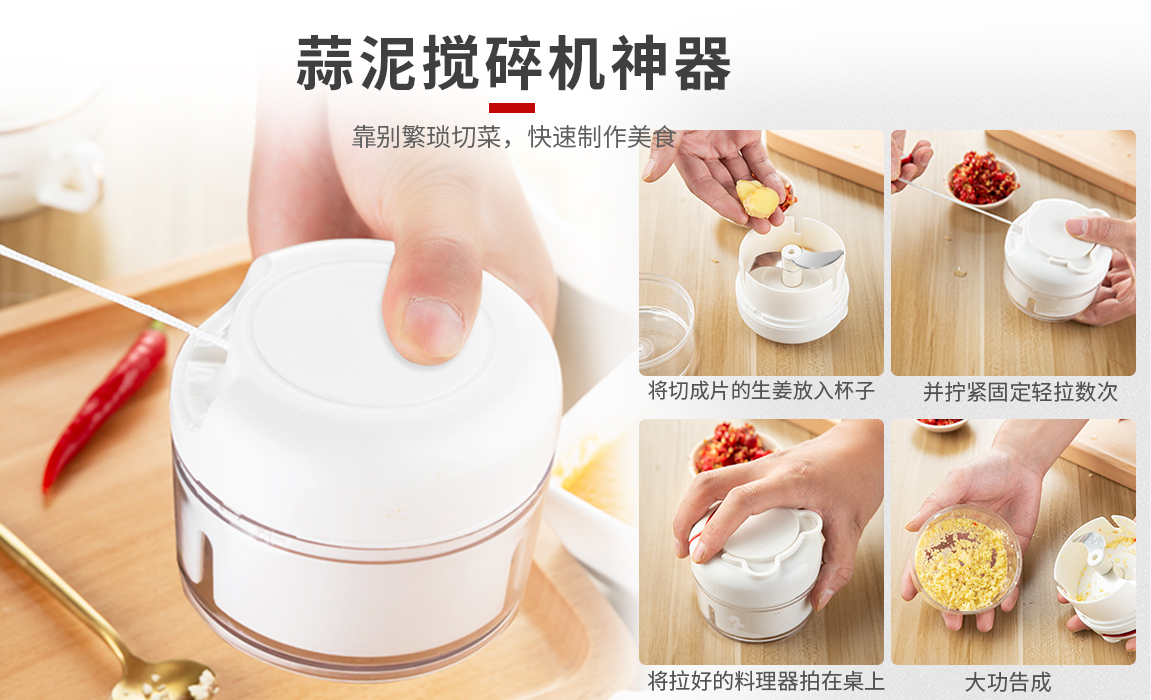 蒜泥搅碎机神器

靠别繁琐切菜，快速制作美食

将切成片的生姜放入杯子

并拧紧固定轻拉数次

将拉好的料理器拍在桌上

大功告成