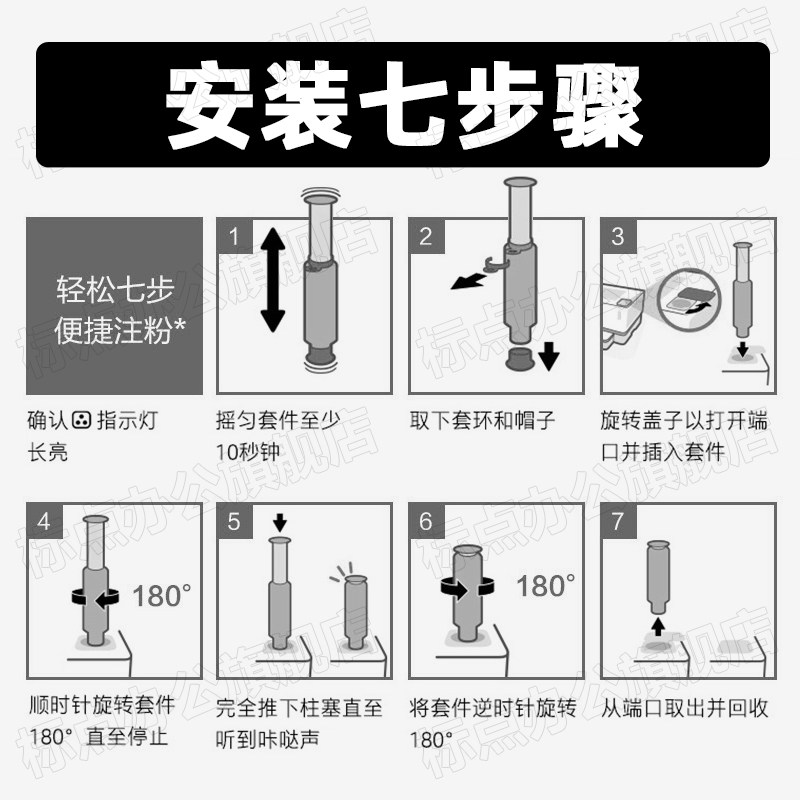 安装七步骤

轻松七步
便捷注粉*

确认 指示灯长亮

1
摇匀套件至少10秒钟

2
取下套环和帽子

3
旋转盖子以打开端口并插入套件

4
180°
顺时针旋转套件180° 直至停止

5
完全推下柱塞直至听到咔哒声

6
180°
将套件逆时针旋转180°

7
从端口取出并回收

标点办公旗舰店