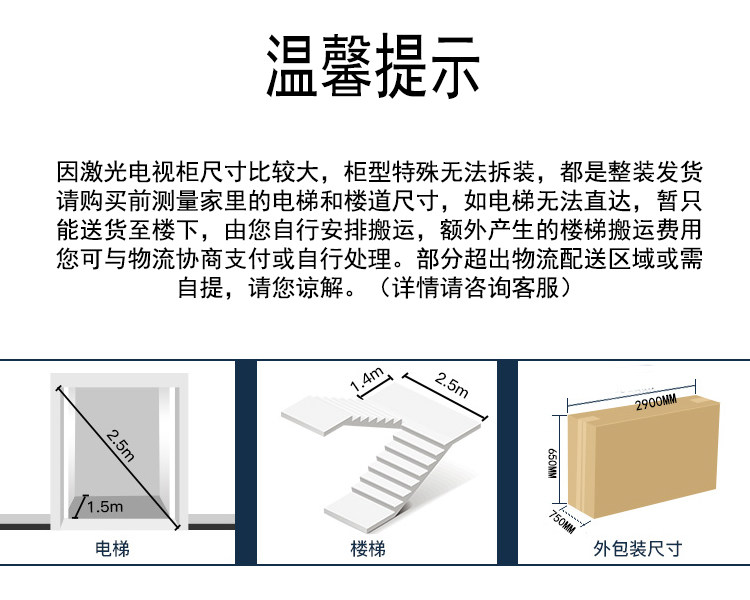 温馨提示

因激光电视柜尺寸比较大，柜型特殊无法拆装，都是整装发货请购买前测量家里的电梯和楼道尺寸，如电梯无法直达，暂只能送货至楼下，由您自行安排搬运，额外产生的楼梯搬运费用您可与物流协商支付或自行处理。部分超出物流配送区域或需自提，请您谅解。（详情请咨询客服）

2.5m
1.5m
电梯

1.4m
2.5m
楼梯

2900MM
650MM
750MM
外包装尺寸