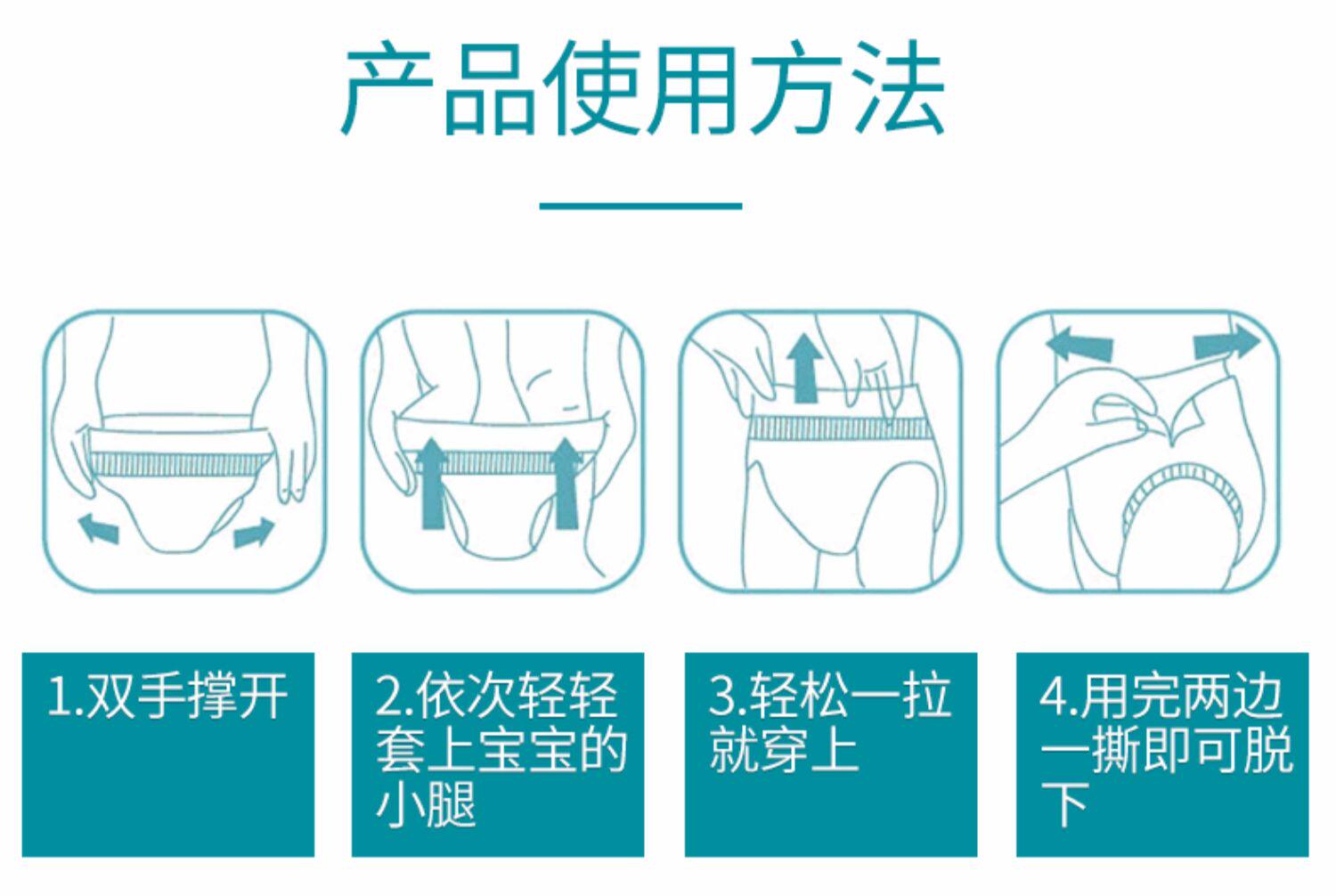 产品使用方法

1.双手撑开

2.依次轻轻套上宝宝的小腿

3.轻松一拉就穿上

4.用完两边一撕即可脱下