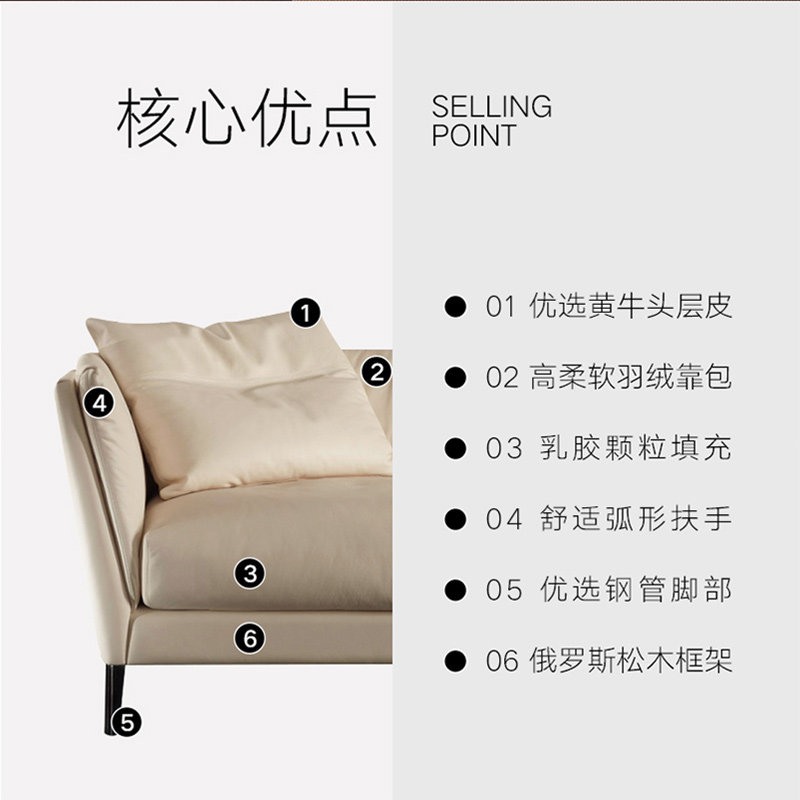 核心优点 SELLING POINT

1
2
4
3
6
5

● 01 优选黄牛头层皮
● 02 高柔软羽绒靠包
● 03 乳胶颗粒填充
● 04 舒适弧形扶手
● 05 优选钢管脚部
● 06 俄罗斯松木框架