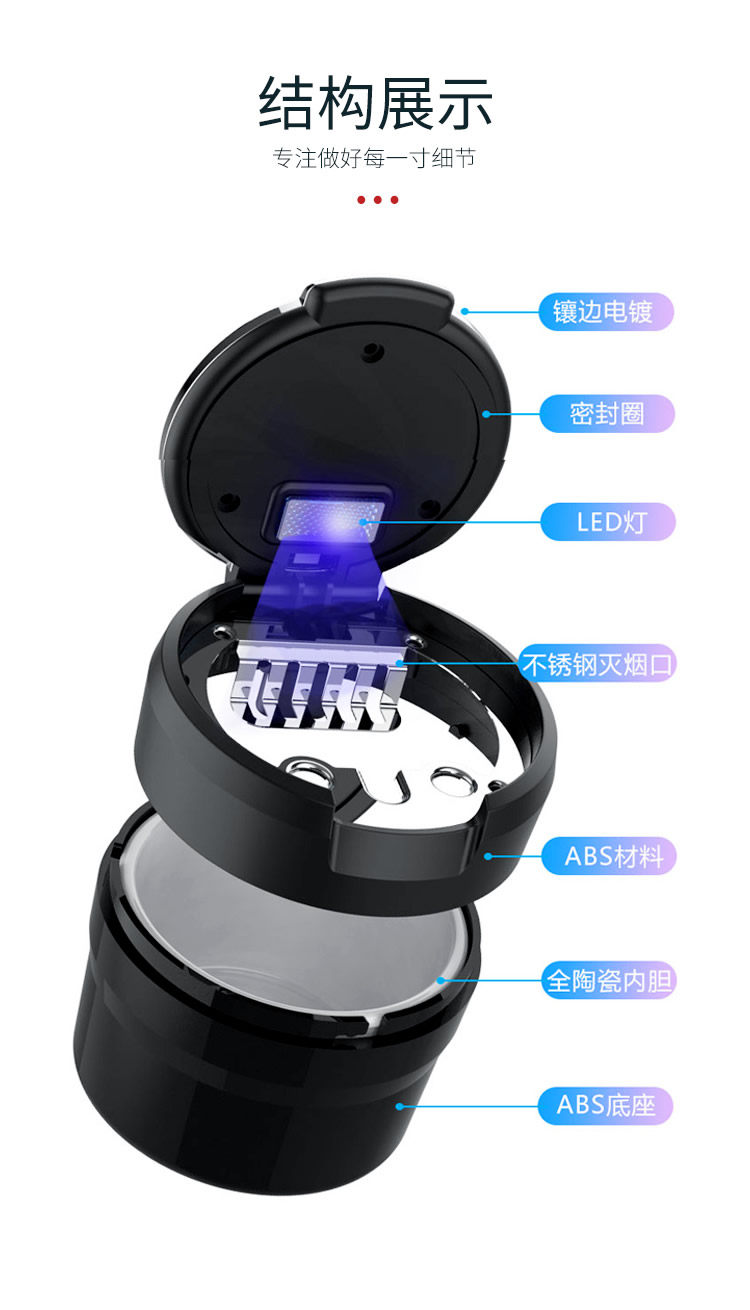 结构展示
专注做好每一寸细节

镶边电镀

密封圈

LED灯

不锈钢灭烟口

ABS材料

全陶瓷内胆

ABS底座