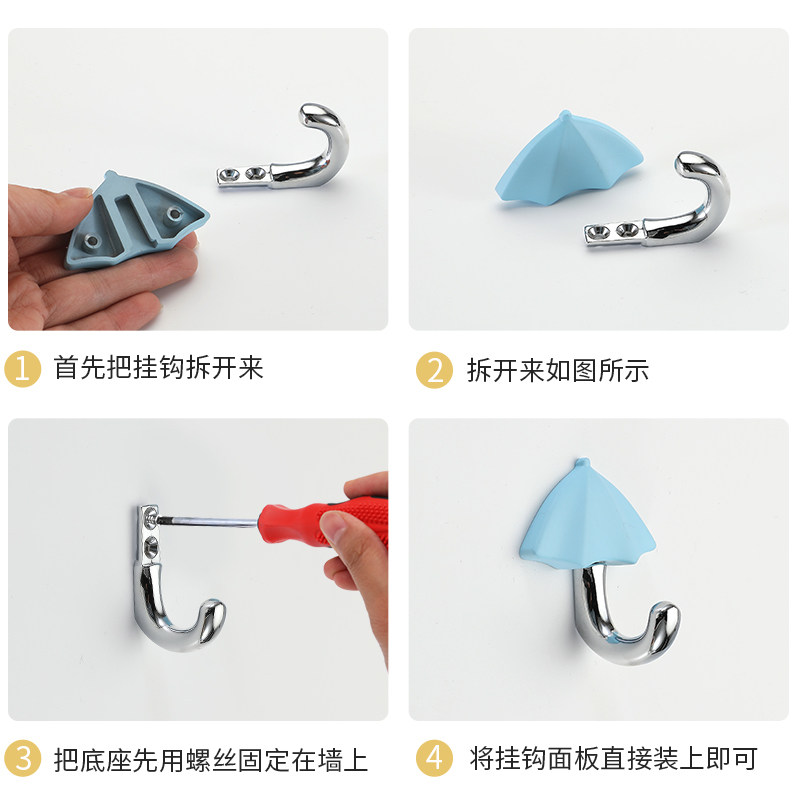 1 首先把挂钩拆开来

2 拆开来如图所示

3 把底座先用螺丝固定在墙上

4 将挂钩面板直接装上即可