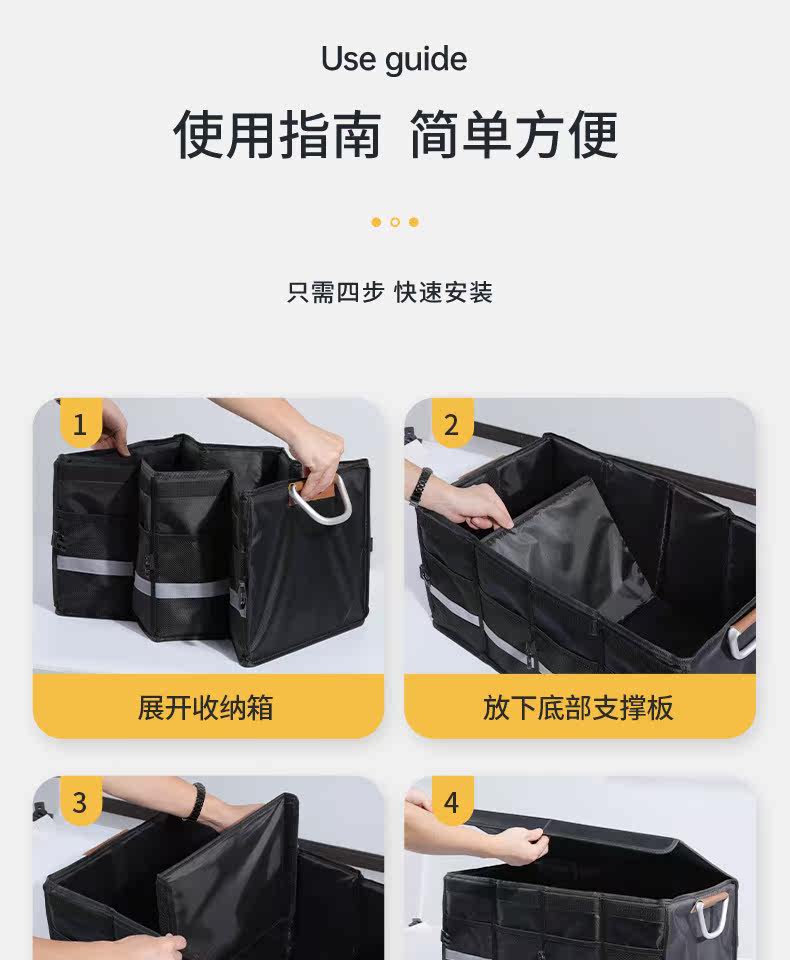 Use guide

使用指南 简单方便

只需四步 快速安装

1

展开收纳箱

2

放下底部支撑板

3

4