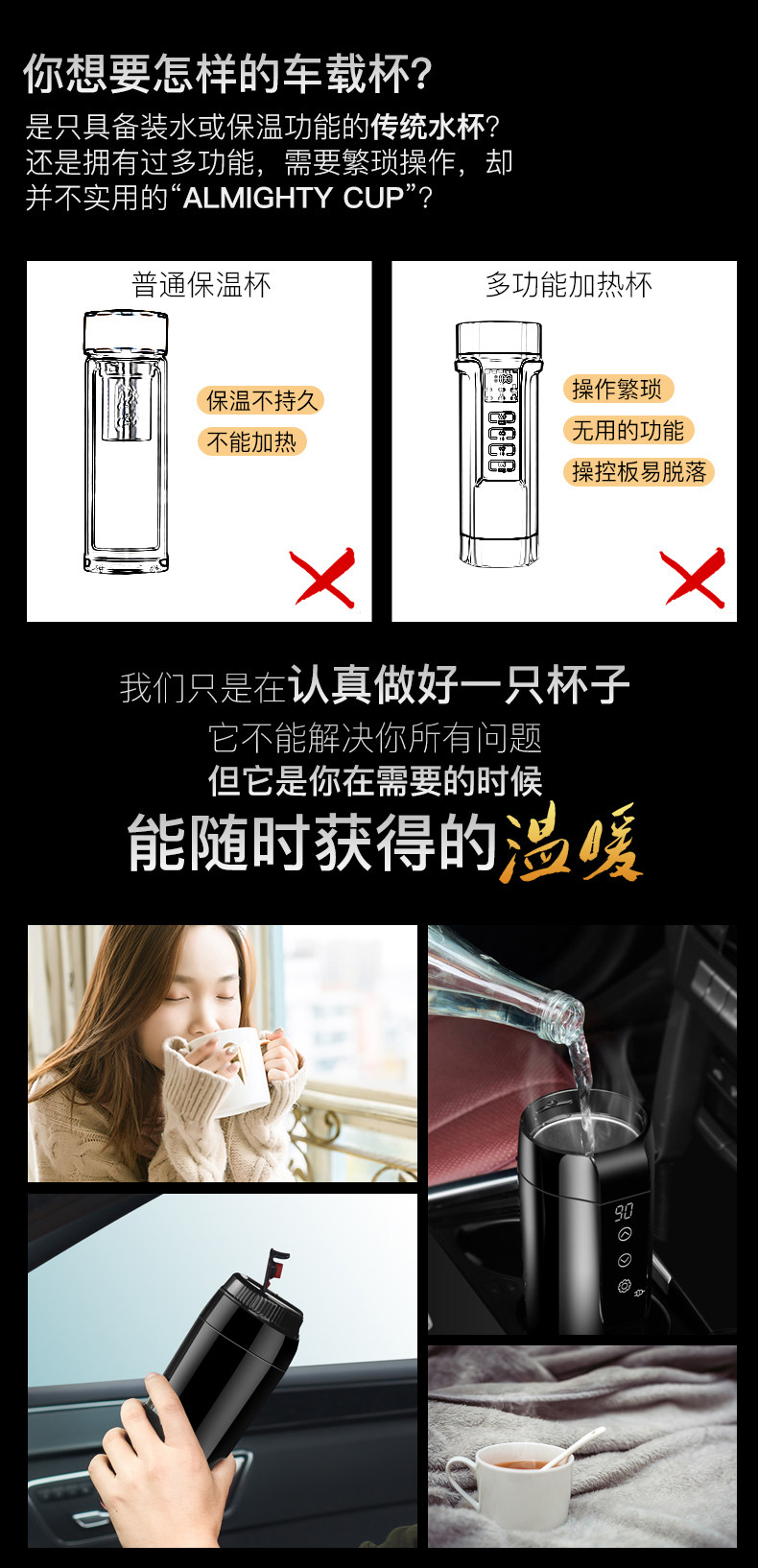 你想要怎样的车载杯?

是只具备装水或保温功能的传统水杯?
还是拥有过多功能，需要繁琐操作，却并不实用的“ALMIGHTY CUP”?

普通保温杯

保温不持久
不能加热

多功能加热杯

操作繁琐
无用的功能
操控板易脱落

我们只是在认真做好一只杯子
它不能解决你所有问题
但它是你在需要的时候
能随时获得的温暖

90