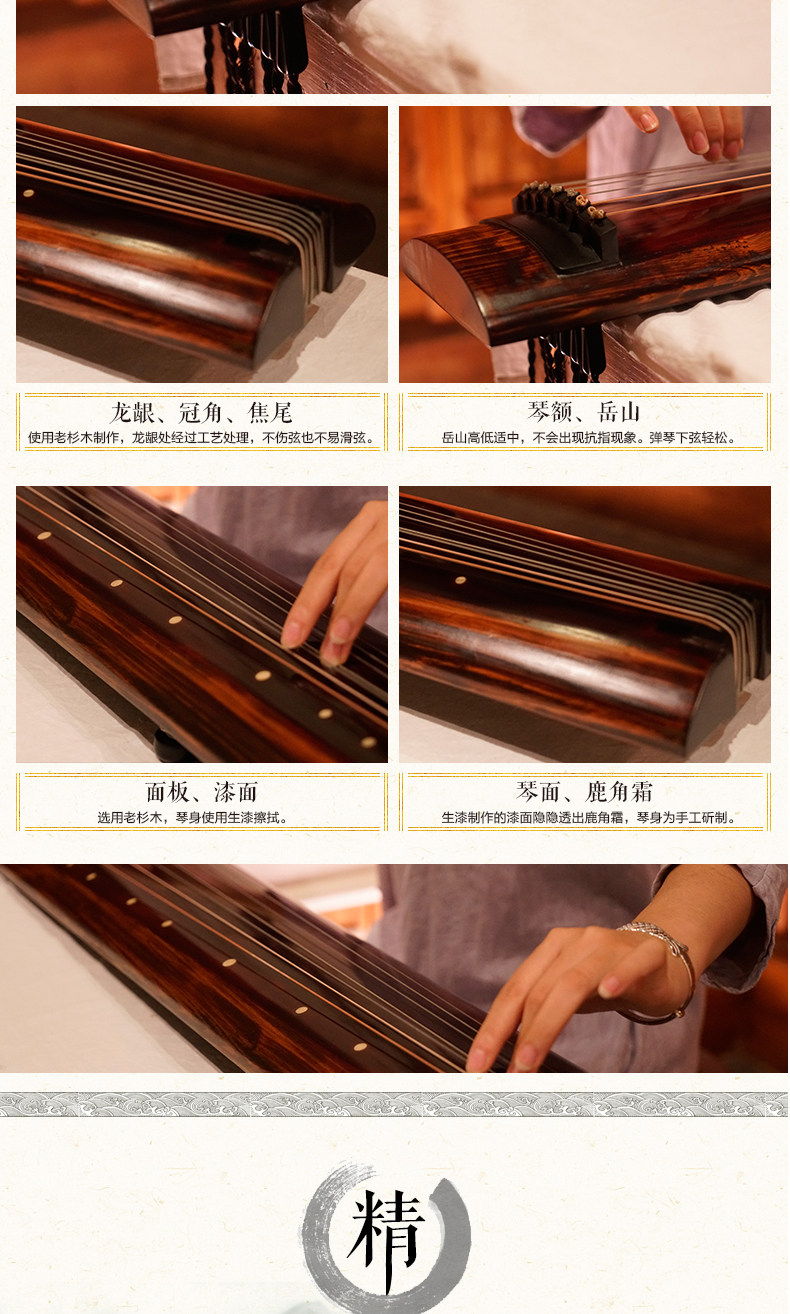 龙龈、冠角、焦尾

使用老杉木制作，龙龈处经过工艺处理，不伤弦也不易滑弦。

琴额、岳山

岳山高低适中，不会出现抗指现象。弹琴下弦轻松。

面板、漆面

选用老杉木，琴身使用生漆擦拭。

琴面、鹿角霜

生漆制作的漆面隐隐透出鹿角霜，琴身为手工斫制。

精