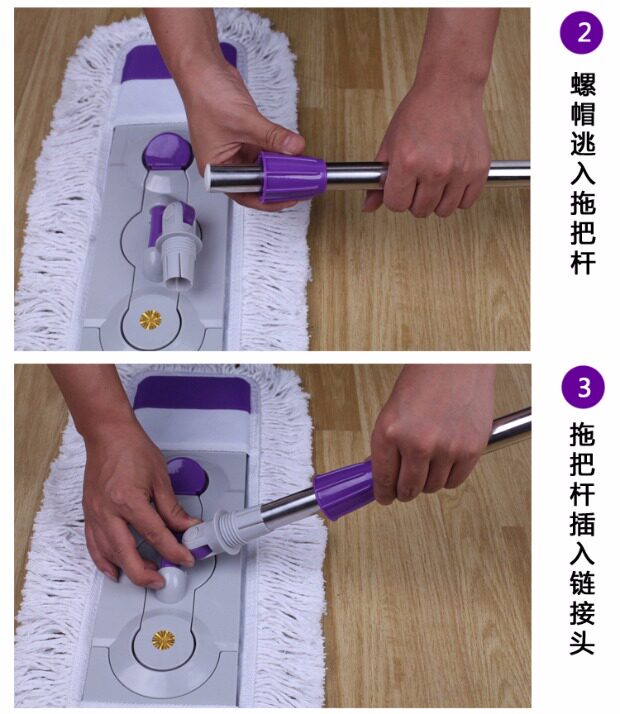 2

螺帽逃入拖把杆

3

拖把杆插入链接头