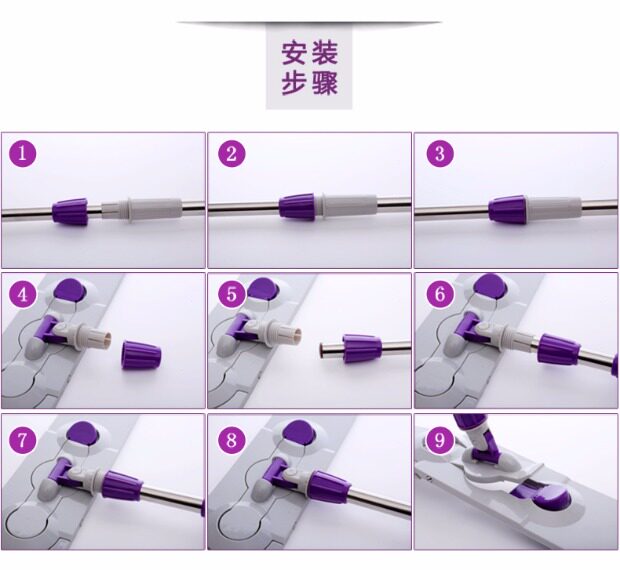 安装
步骤

1

2

3

4

5

6

7

8

9