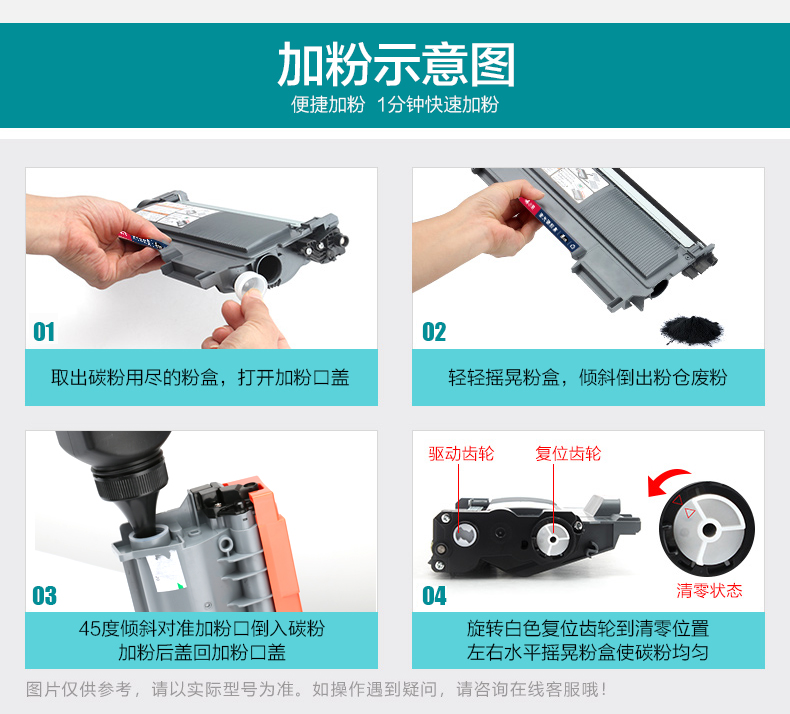 加粉示意图
便捷加粉 1分钟快速加粉

01
取出碳粉用尽的粉盒，打开加粉口盖

02
轻轻摇晃粉盒，倾斜倒出粉仓废粉

03
45度倾斜对准加粉口倒入碳粉
加粉后盖回加粉口盖

驱动齿轮
复位齿轮
清零状态
04
旋转白色复位齿轮到清零位置
左右水平摇晃粉盒使碳粉均匀

图片仅供参考，请以实际型号为准。如操作遇到疑问，请咨询在线客服哦！