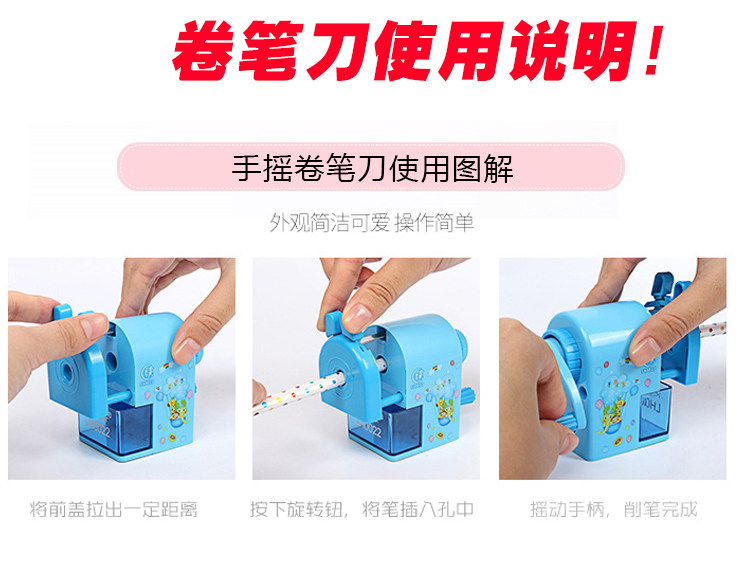 卷笔刀使用说明！

手摇卷笔刀使用图解

外观简洁可爱 操作简单

将前盖拉出一定距离

按下旋转钮，将笔插入孔中

摇动手柄，削笔完成