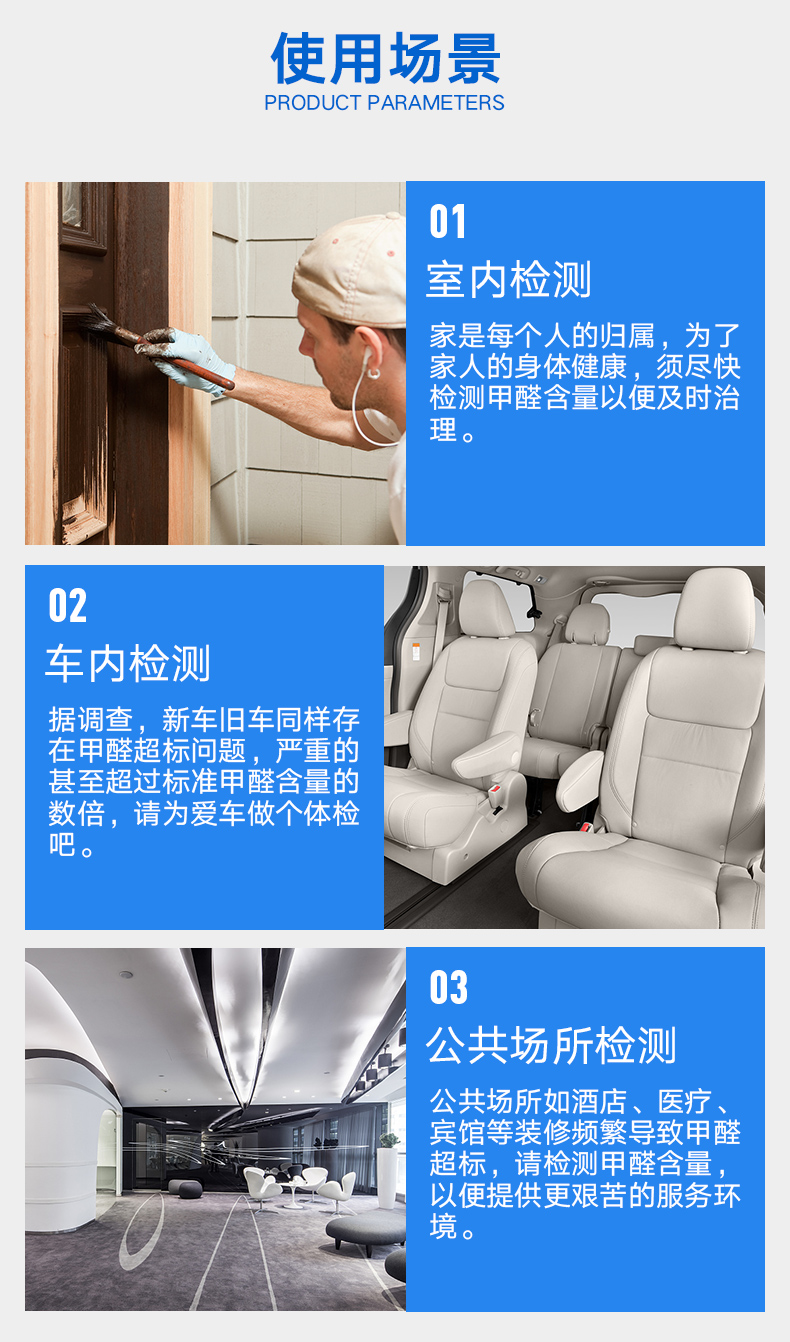 使用场景
PRODUCT PARAMETERS

01
室内检测
家是每个人的归属，为了家人的身体健康，须尽快检测甲醛含量以便及时治理。

02
车内检测
据调查，新车旧车同样存在甲醛超标问题，严重的甚至超过标准甲醛含量的数倍，请为爱车做个体检吧。

03
公共场所检测
公共场所如酒店、医疗、宾馆等装修频繁导致甲醛超标，请检测甲醛含量，以便提供更艰苦的服务环境。