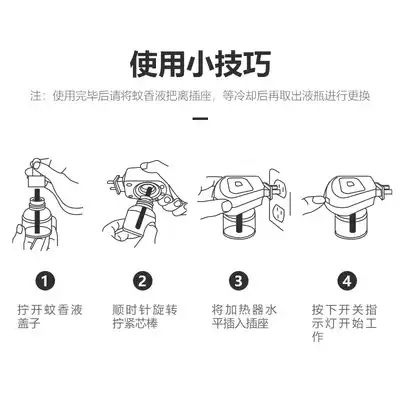 使用小技巧

注：使用完毕后请将蚊香液把离插座，等冷却后再取出液瓶进行更换

1

拧开蚊香液盖子

2

顺时针旋转拧紧芯棒

3

将加热器水平插入插座

4

按下开关指示灯开始工作