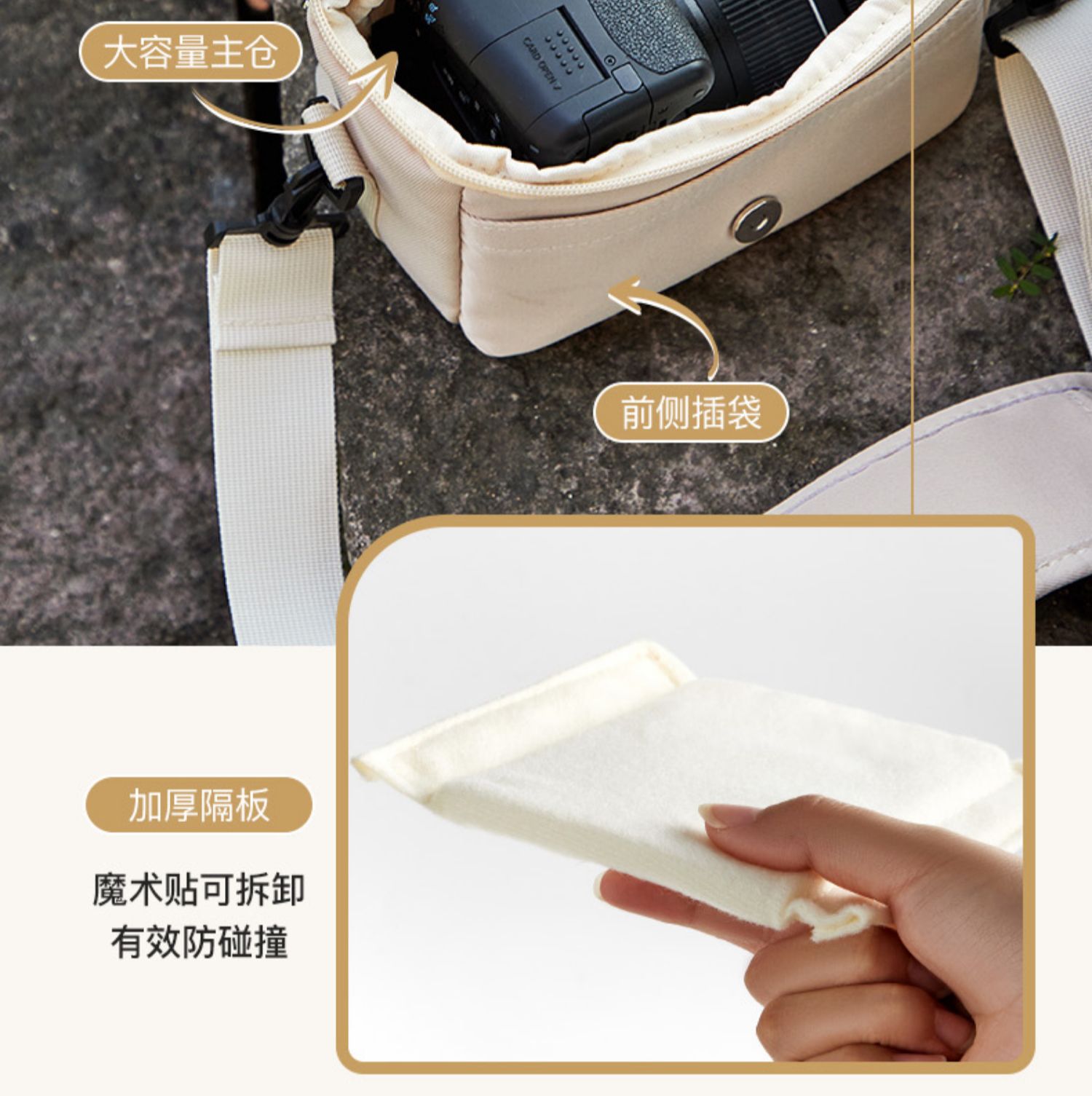 大容量主仓

CARD OPEN

前侧插袋

加厚隔板

魔术贴可拆卸
有效防碰撞