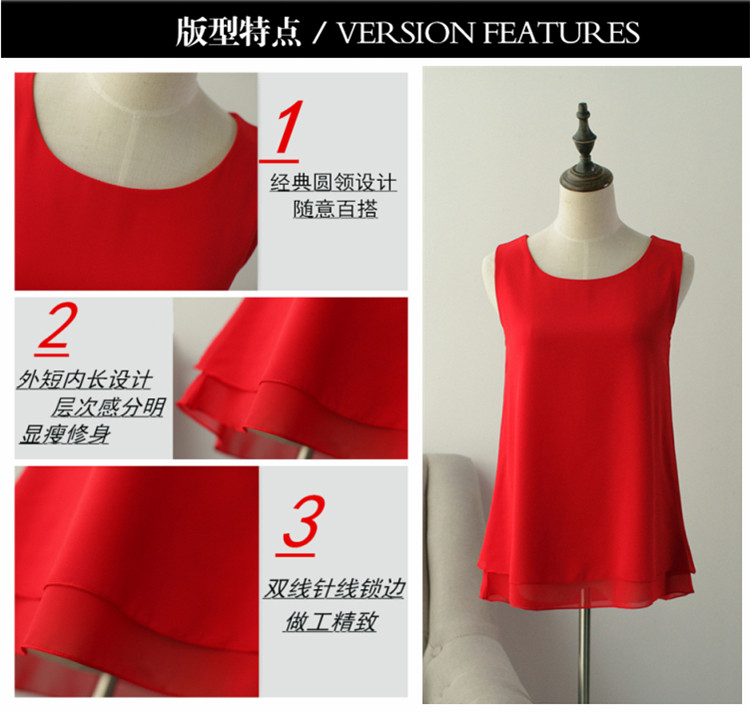 版型特点 / VERSION FEATURES

1
经典圆领设计
随意百搭

2
外短内长设计
层次感分明
显瘦修身

3
双线针线锁边
做工精致