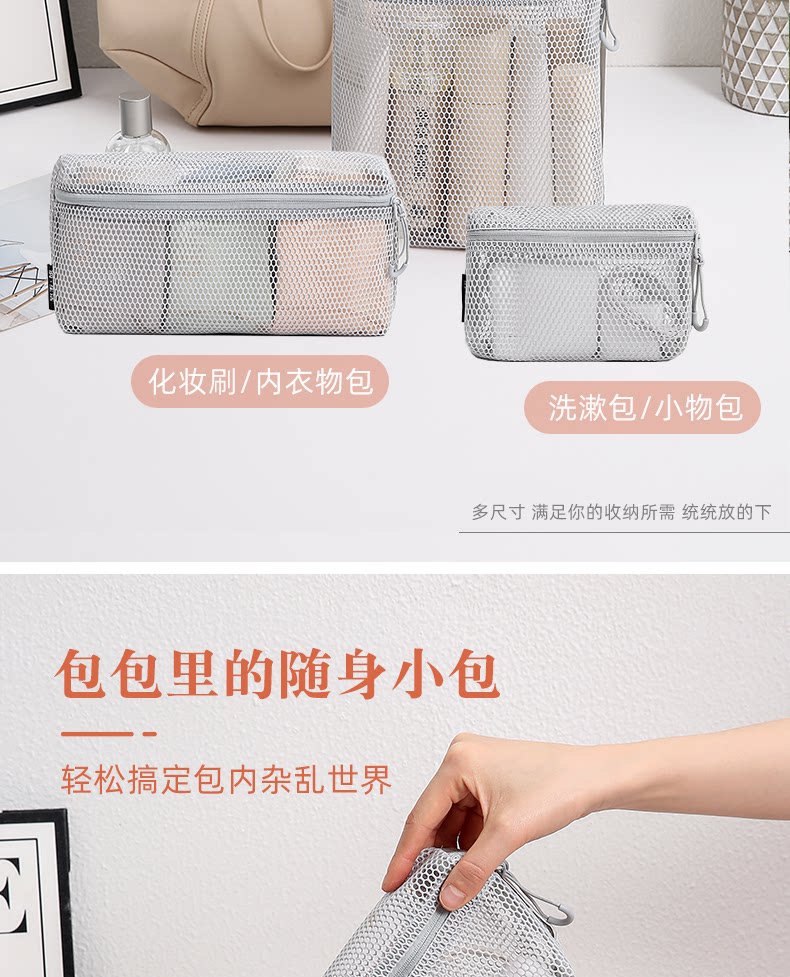 化妆刷/内衣物包

洗漱包/小物包

多尺寸 满足你的收纳所需 统统放的下

包包里的随身小包

轻松搞定包内杂乱世界

E