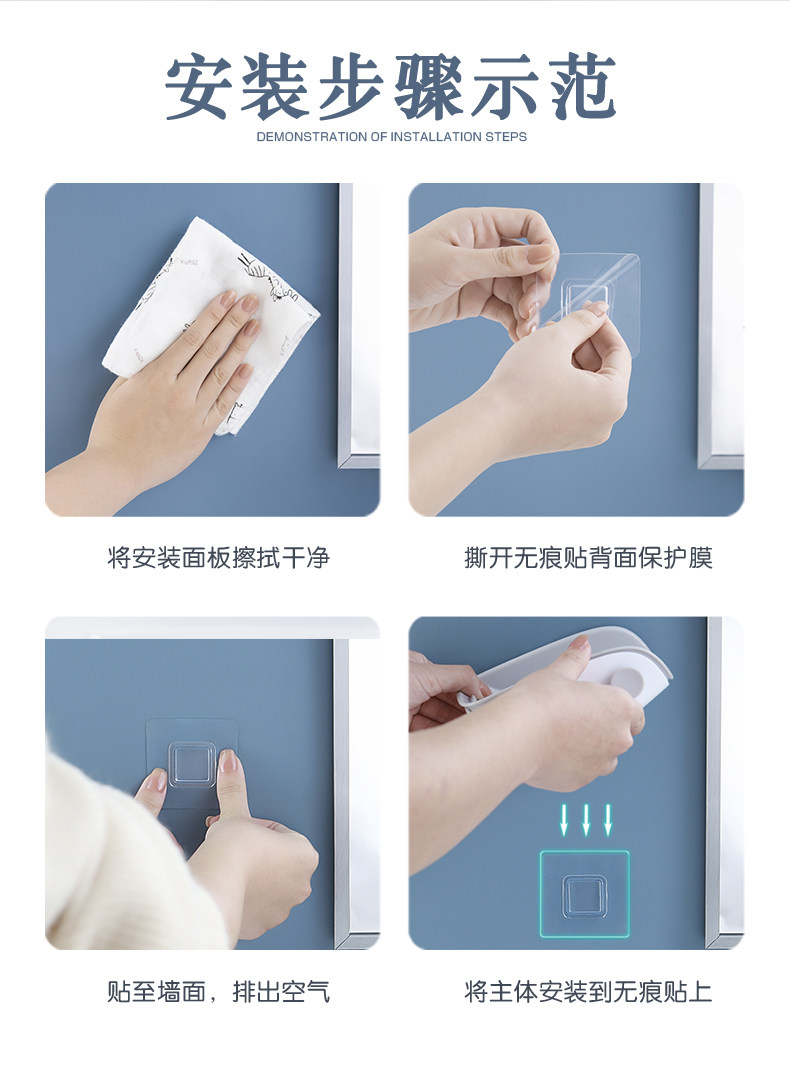 安装步骤示范

DEMONSTRATION OF INSTALLATION STEPS

将安装面板擦拭干净

撕开无痕贴背面保护膜

贴至墙面，排出空气

将主体安装到无痕贴上