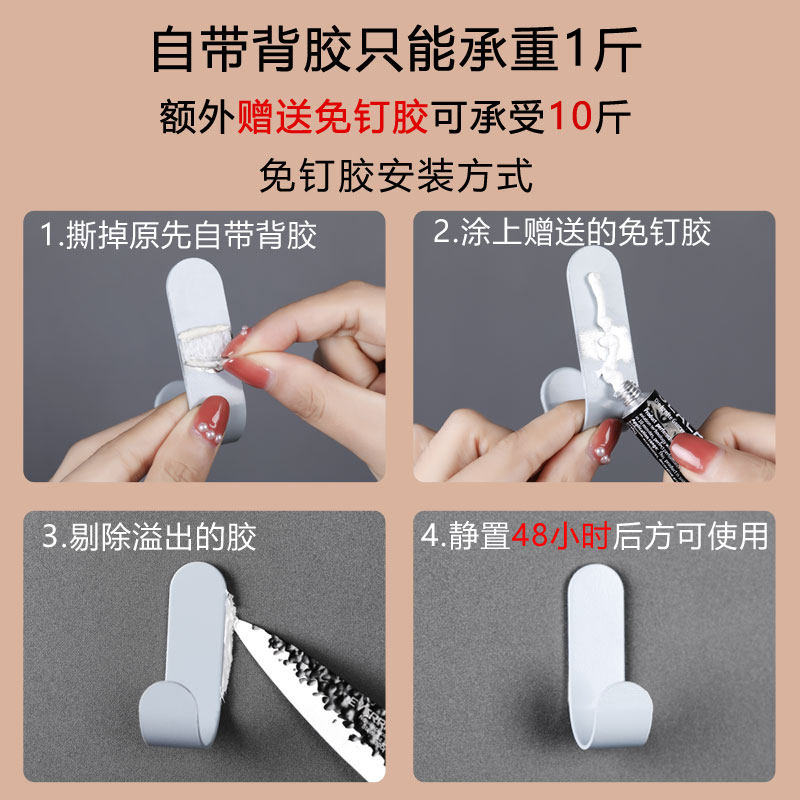 自带背胶只能承重1斤

额外赠送免钉胶可承受10斤

免钉胶安装方式

1.撕掉原先自带背胶

2.涂上赠送的免钉胶

3.剔除溢出的胶

4.静置48小时后方可使用