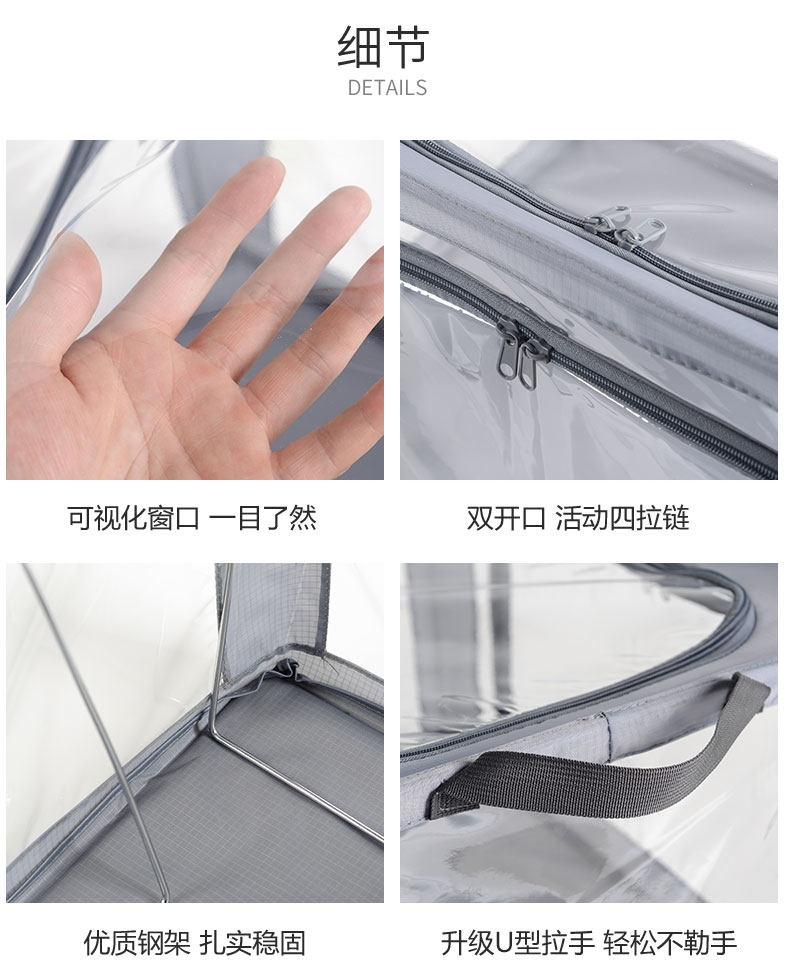 细节
DETAILS

可视化窗口 一目了然

双开口 活动四拉链

优质钢架 扎实稳固

升级U型拉手 轻松不勒手