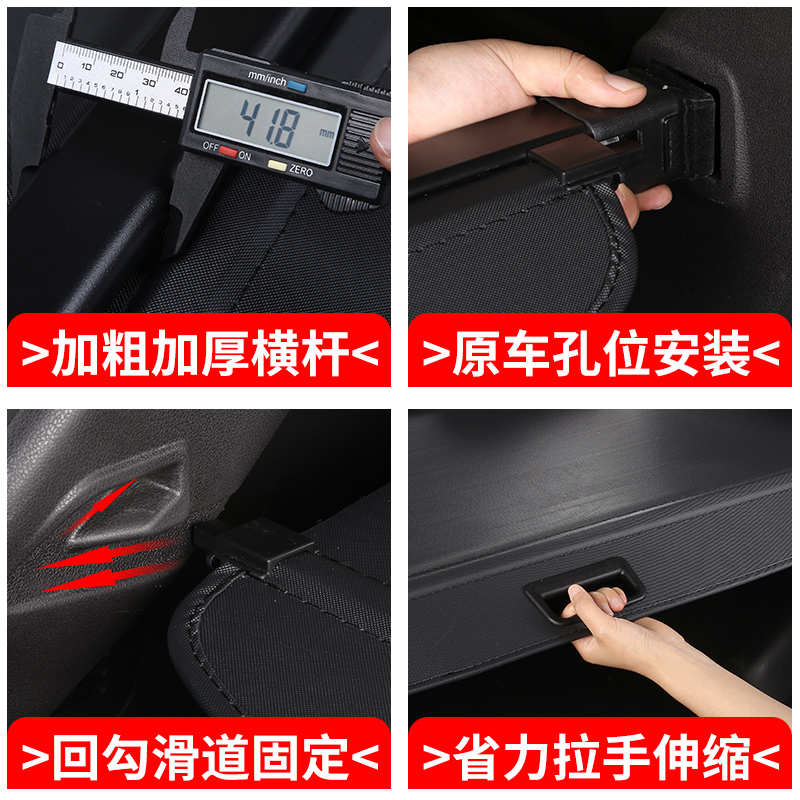 0 10 20 30 40
mm/inch
41.8
mm
OFF ON ZERO

>加粗加厚横杆<

>原车孔位安装<

>回勾滑道固定<

>省力拉手伸缩<