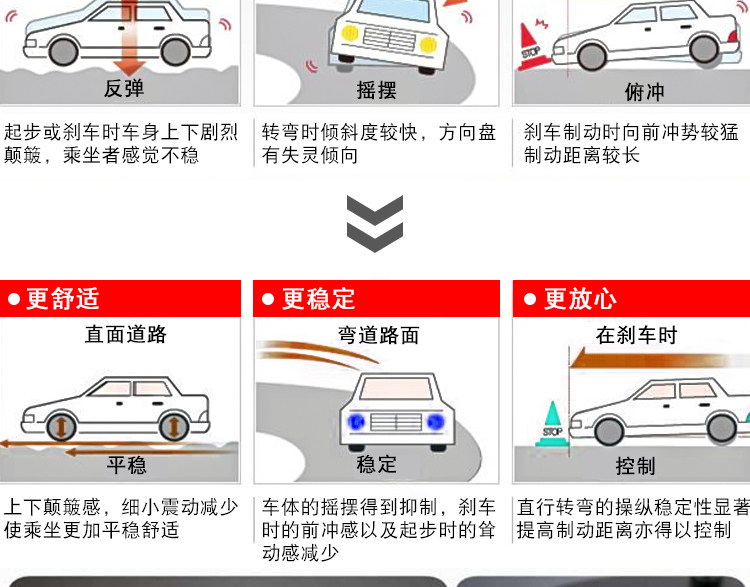 反弹

起步或刹车时车身上下剧烈颠簸，乘坐者感觉不稳

摇摆

转弯时倾斜度较快，方向盘有失灵倾向

STOP

俯冲

刹车制动时向前冲势较猛制动距离较长

● 更舒适

直面道路

平稳

上下颠簸感，细小震动减少使乘坐更加平稳舒适

● 更稳定

弯道路面

稳定

车体的摇摆得到抑制，刹车时的前冲感以及起步时的耸动感减少

● 更放心

在刹车时

STOP

控制

直行转弯的操纵稳定性显著提高制动距离亦得以控制