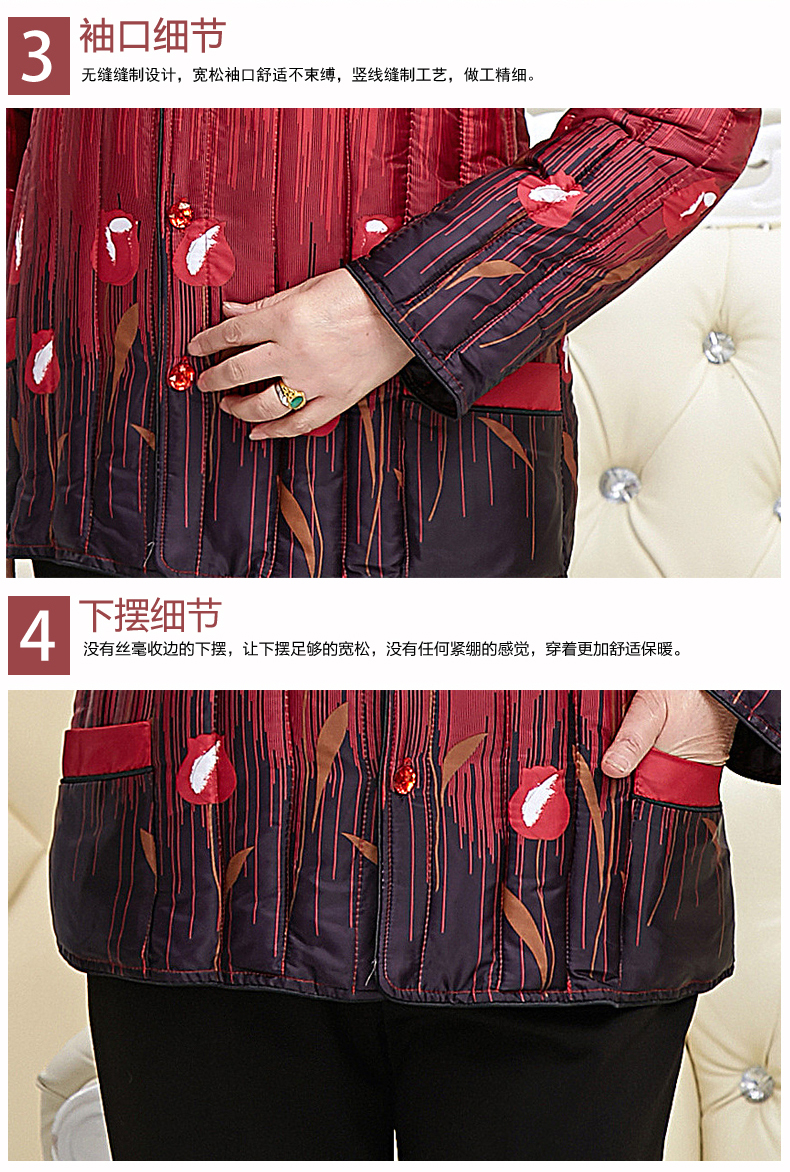 3 袖口细节

无缝缝制设计，宽松袖口舒适不束缚，竖线缝制工艺，做工精细。

4 下摆细节

没有丝毫收边的下摆，让下摆足够的宽松，没有任何紧绷的感觉，穿着更加舒适保暖。