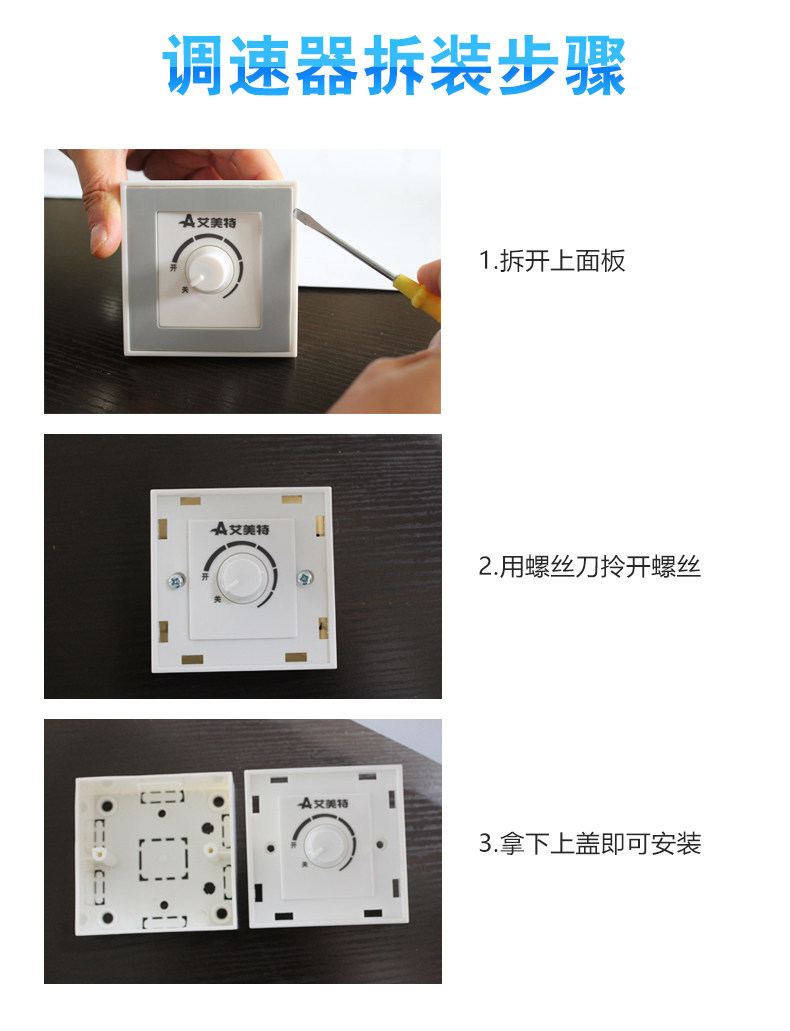 调速器拆装步骤

艾美特
开
关

1.拆开上面板

艾美特
开
关

2.用螺丝刀拎开螺丝

艾美特
开
关

3.拿下上盖即可安装