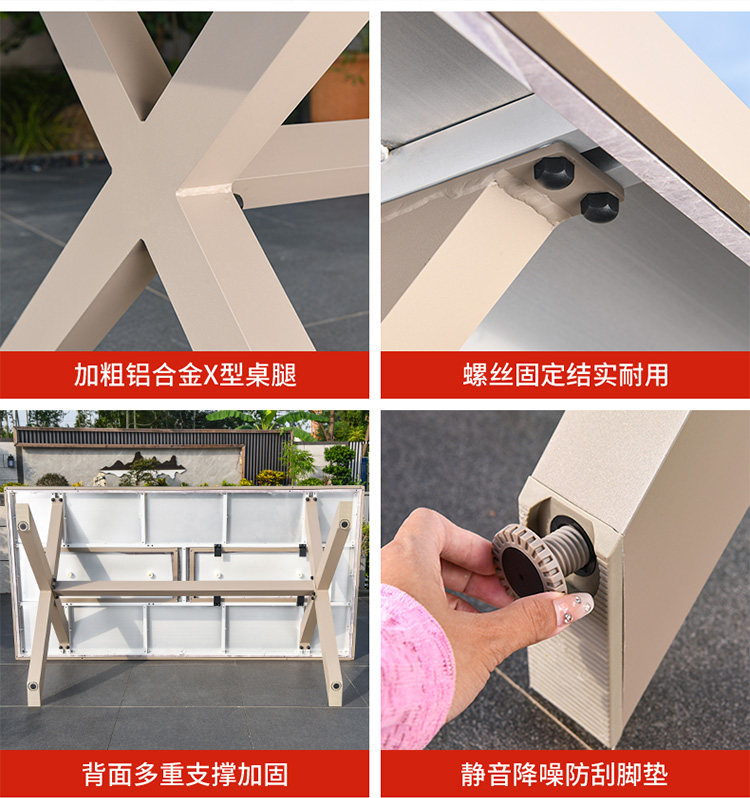 加粗铝合金X型桌腿

螺丝固定结实耐用

背面多重支撑加固

静音降噪防刮脚垫