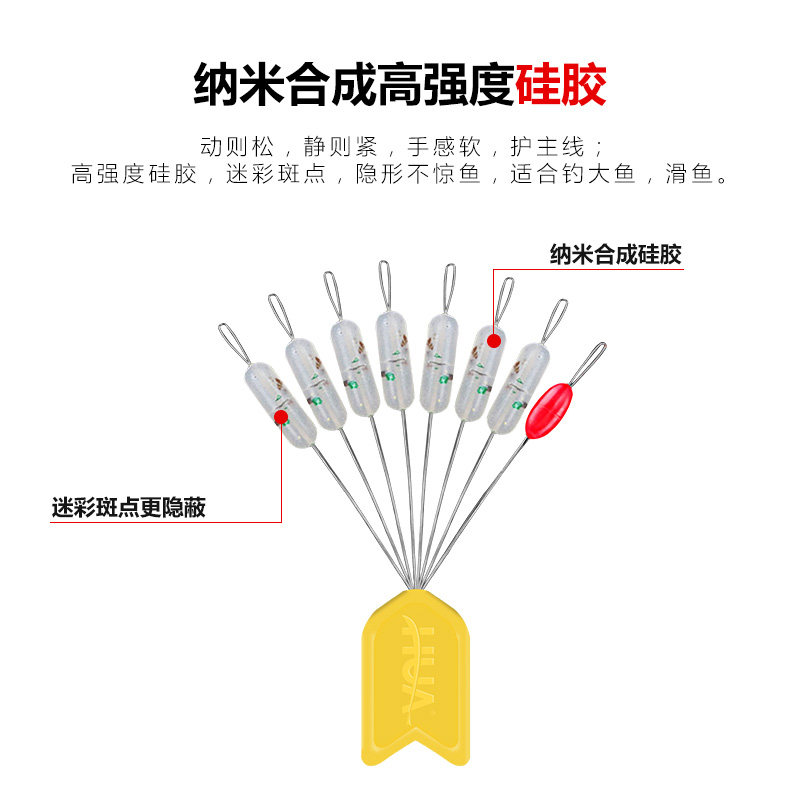 纳米合成高强度硅胶

动则松，静则紧，手感软，护主线；
高强度硅胶，迷彩斑点，隐形不惊鱼，适合钓大鱼，滑鱼。

纳米合成硅胶

迷彩斑点更隐蔽

HUA