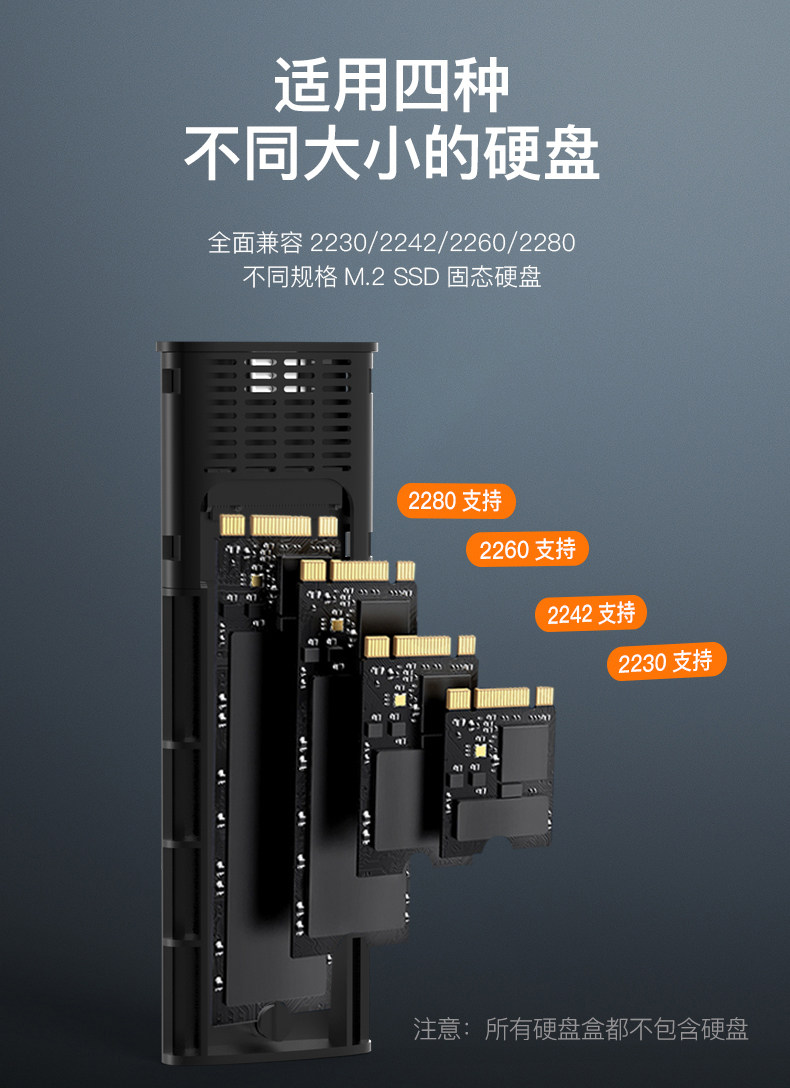 适用四种
不同大小的硬盘

全面兼容 2230/2242/2260/2280
不同规格 M.2 SSD 固态硬盘

2280 支持

2260 支持

2242 支持

2230 支持

注意：所有硬盘盒都不包含硬盘