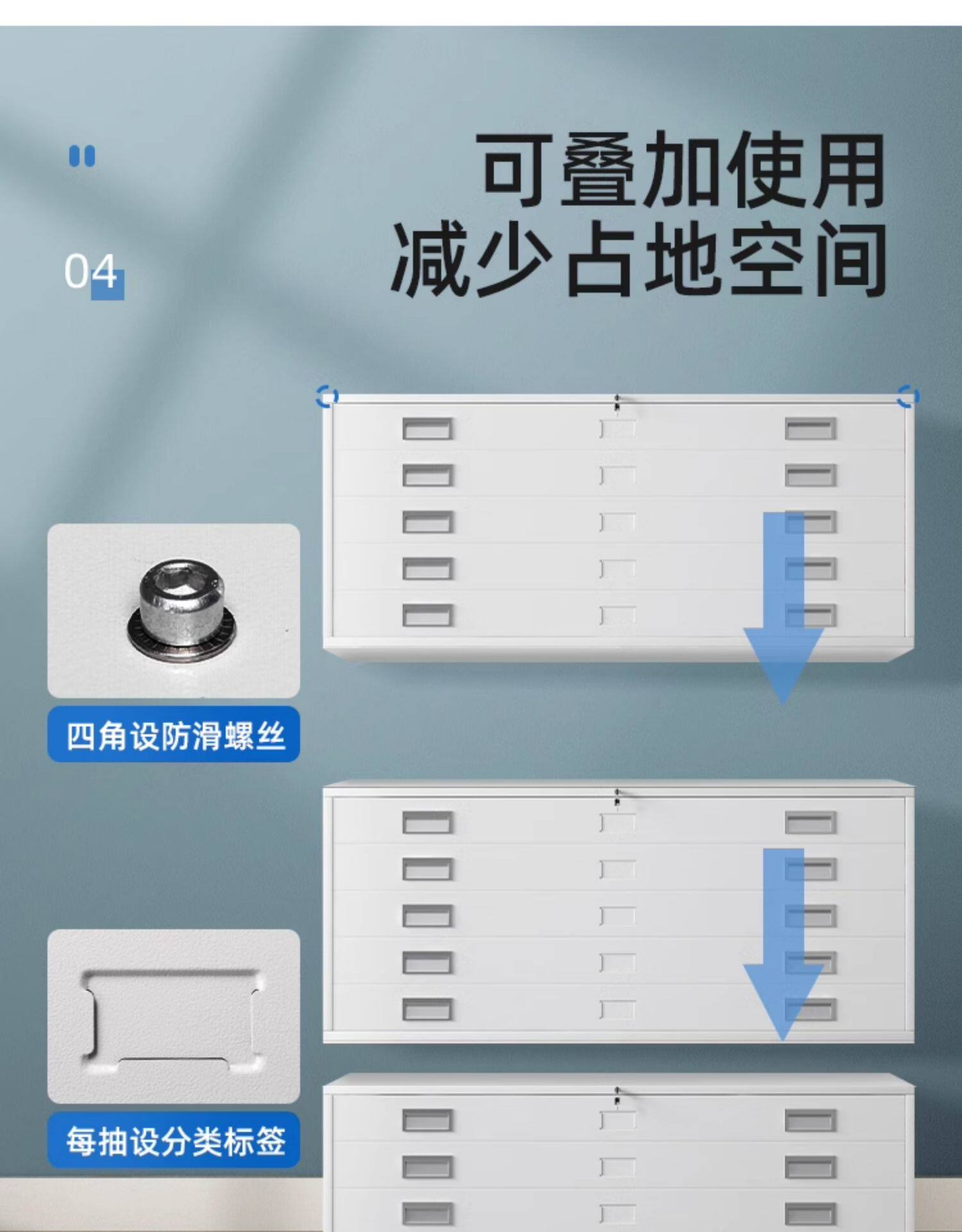 04

可叠加使用
减少占地空间

四角设防滑螺丝

每抽设分类标签