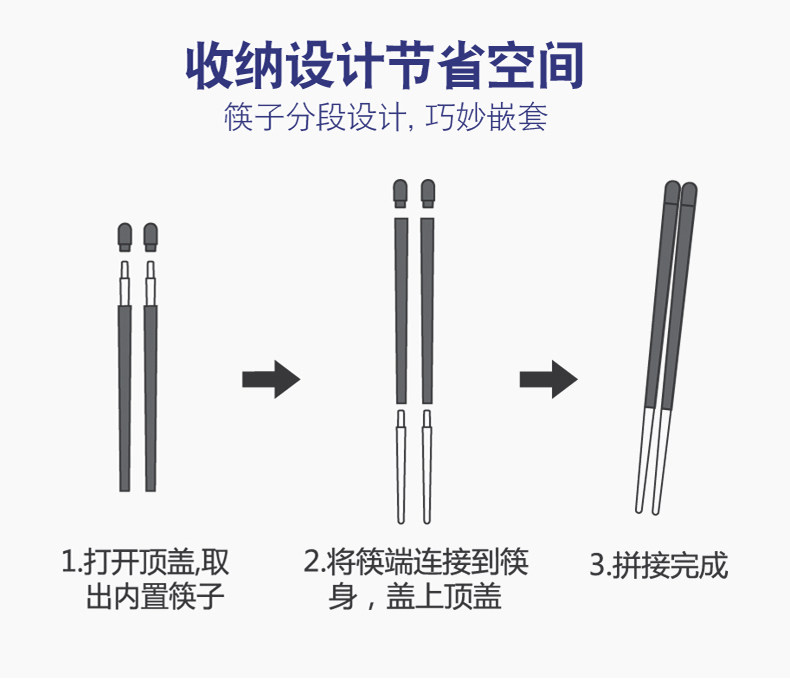 收纳设计节省空间
筷子分段设计, 巧妙嵌套

1.打开顶盖,取出内置筷子

2.将筷端连接到筷身，盖上顶盖

3.拼接完成