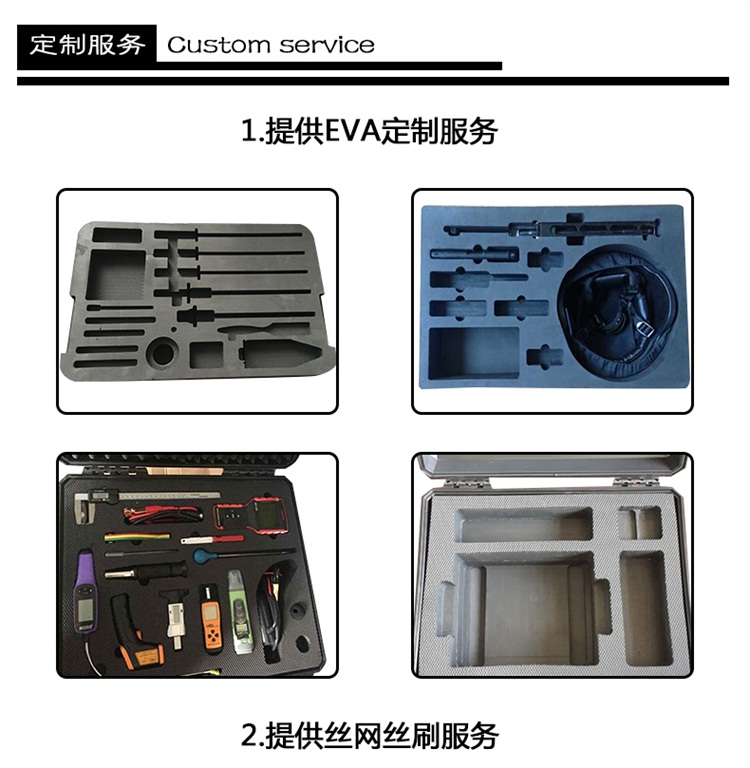 定制服务 Custom service

1.提供EVA定制服务

2.提供丝网丝刷服务