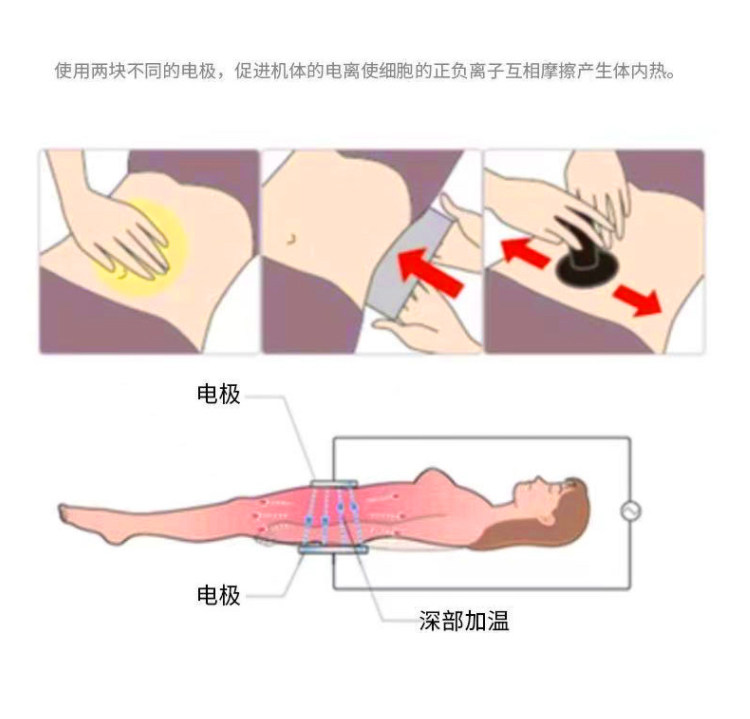 使用两块不同的电极，促进机体的电离使细胞的正负离子互相摩擦产生体内热。

电极

电极

深部加温