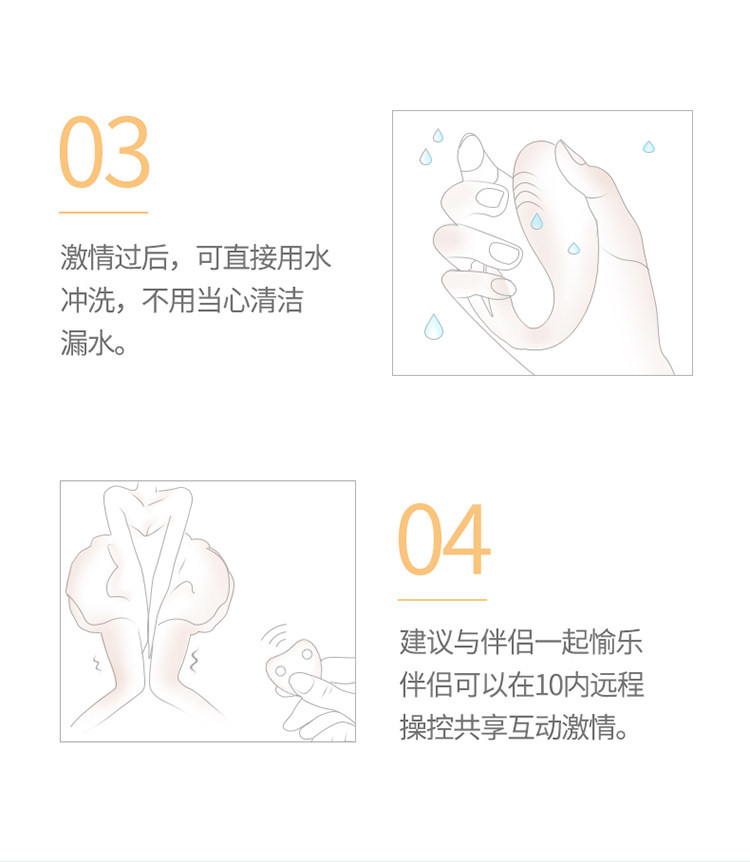 03

激情过后，可直接用水冲洗，不用当心清洁漏水。

04

建议与伴侣一起愉乐伴侣可以在10内远程操控共享互动激情。