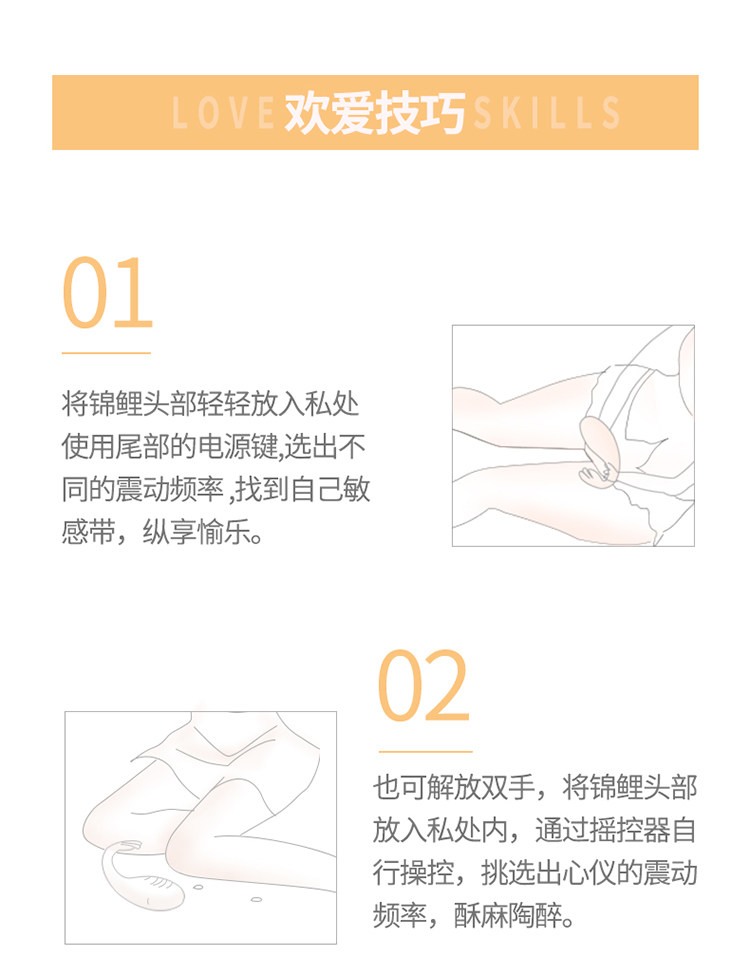 LOVE 欢爱技巧 SKILLS

01

将锦鲤头部轻轻放入私处使用尾部的电源键,选出不同的震动频率 ,找到自己敏感带，纵享愉乐。

02

也可解放双手，将锦鲤头部放入私处内，通过摇控器自行操控，挑选出心仪的震动频率，酥麻陶醉。