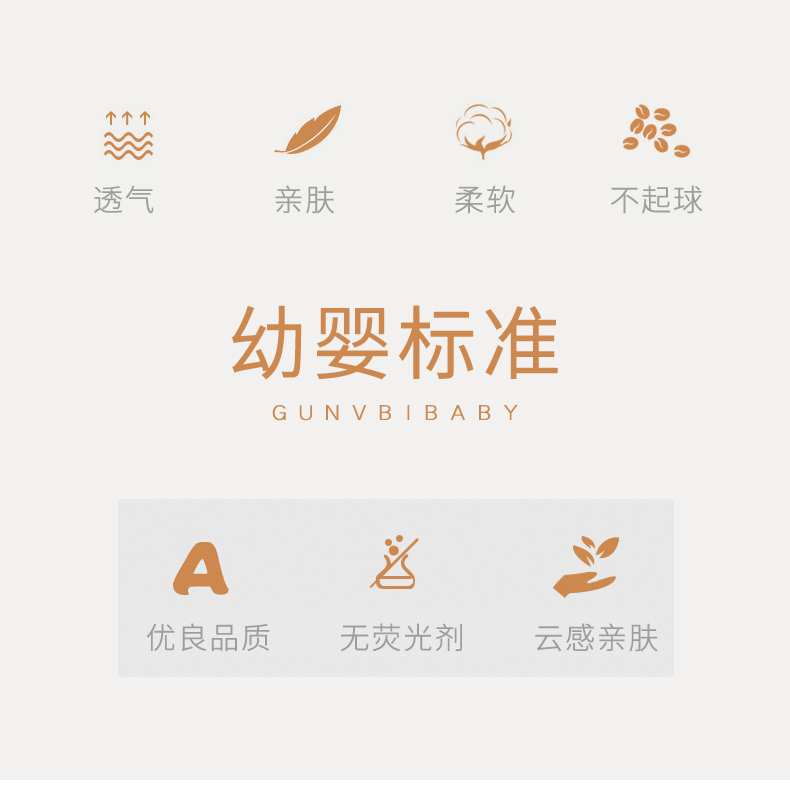 透气 亲肤 柔软 不起球

幼婴标准

GUNVBIBABY

A

优良品质 无荧光剂 云感亲肤