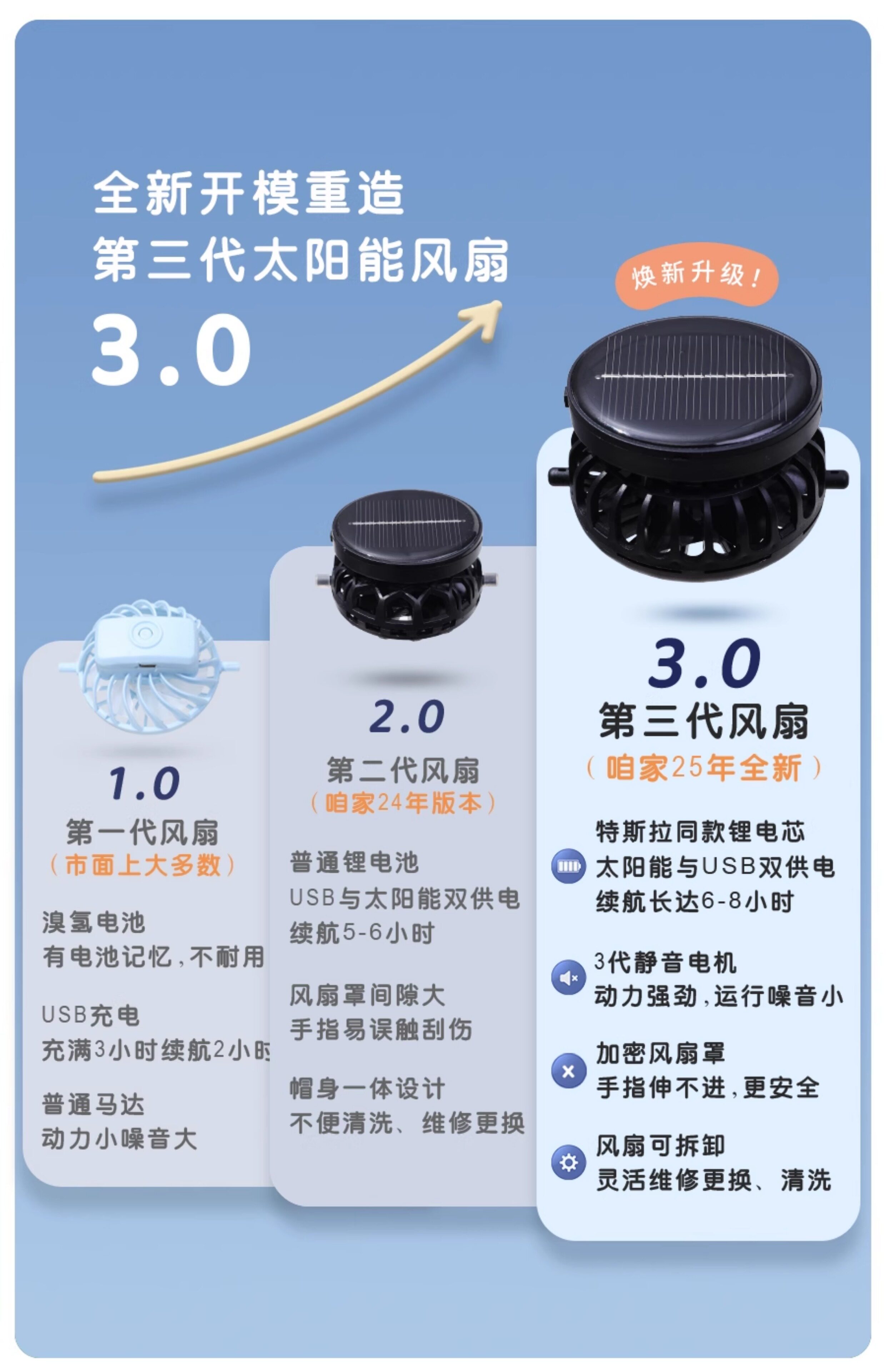 全新开模重造
第三代太阳能风扇
3.0

焕新升级！

1.0
第一代风扇
（市面上大多数）

溴氢电池
有电池记忆，不耐用

USB充电
充满3小时续航2小时

普通马达
动力小噪音大

2.0
第二代风扇
（咱家24年版本）

普通锂电池
USB与太阳能双供电
续航5-6小时

风扇罩间隙大
手指易误触刮伤

帽身一体设计
不便清洗、维修更换

3.0
第三代风扇
（咱家25年全新）

特斯拉同款锂电芯
太阳能与USB双供电
续航长达6-8小时

3代静音电机
动力强劲，运行噪音小

加密风扇罩
手指伸不进，更安全

风扇可拆卸
灵活维修更换、清洗